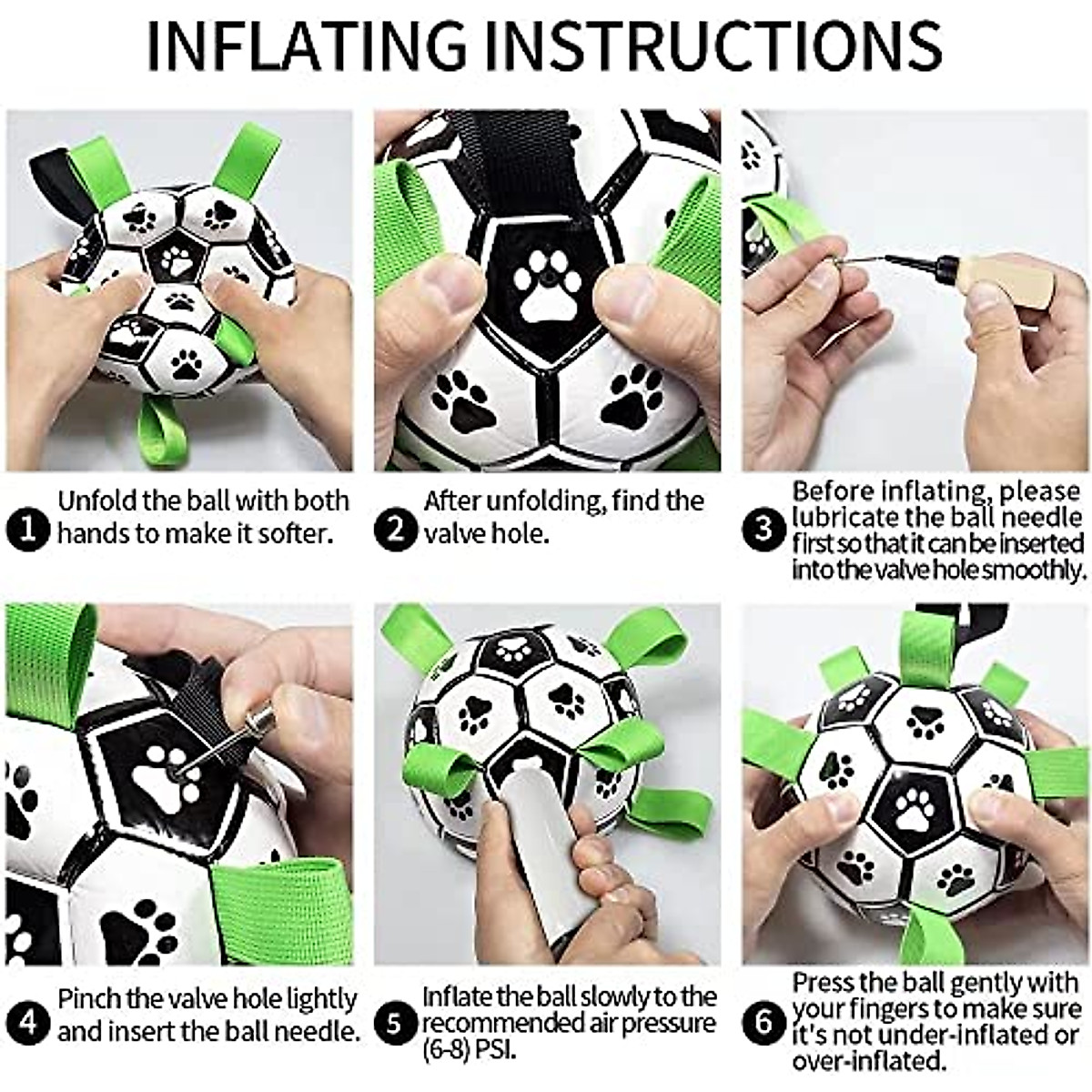 INFLATING INSTRUCTIONS

1 Unfold the ball with both hands to make it softer.

2 After unfolding, find the valve hole.

3 Before inflating, please lubricate the ball needle first so that it can be inserted into the valve hole smoothly.

4 Pinch the valve hole lightly and insert the ball needle.

5 Inflate the ball slowly to the recommended air pressure (6-8) PSI.

6 Press the ball gently with your fingers to make sure it's not under-inflated or over-inflated.