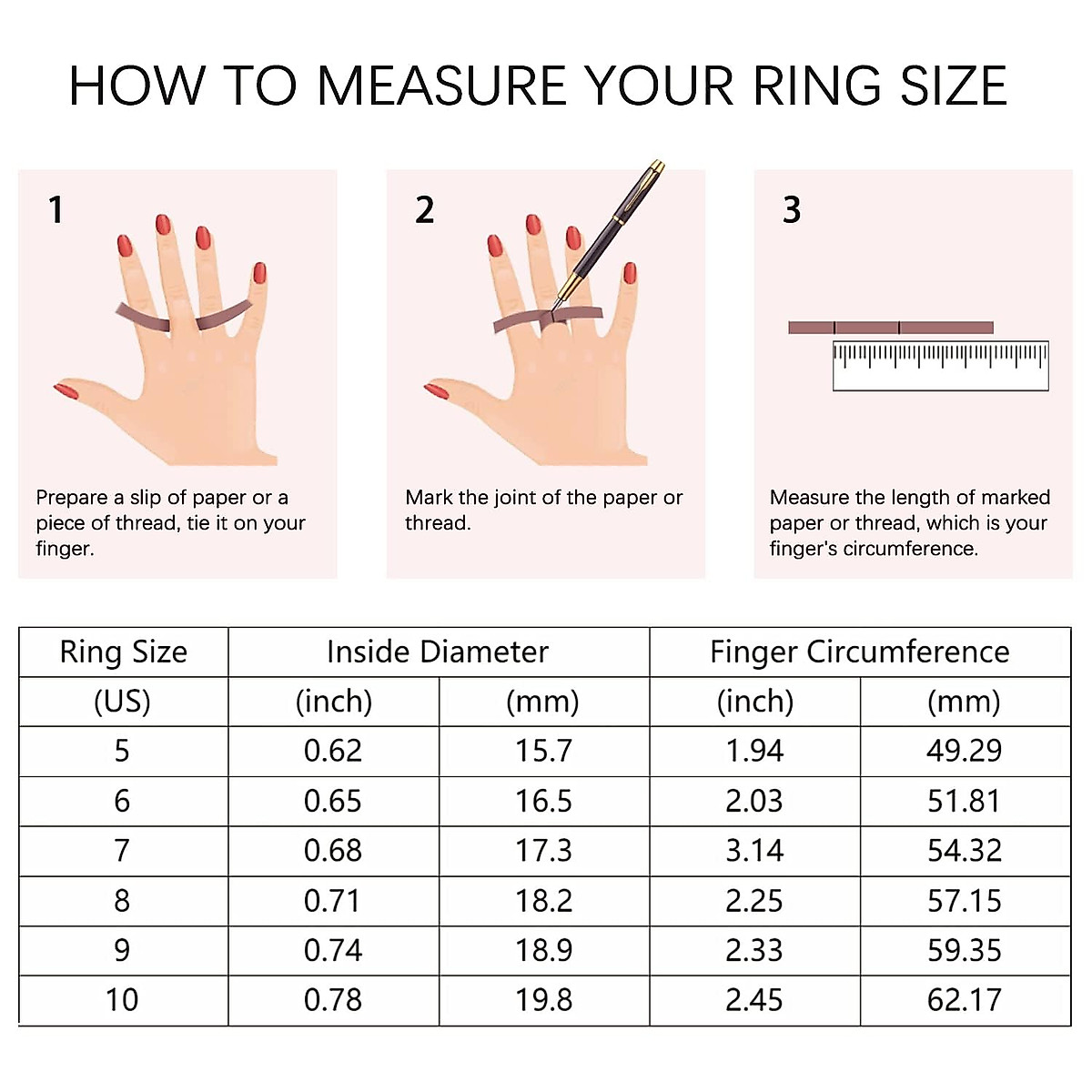 HOW TO MEASURE YOUR RING SIZE

1

Prepare a slip of paper or a piece of thread, tie it on your finger.

2

Mark the joint of the paper or thread.

3

Measure the length of marked paper or thread, which is your finger's circumference.

| Ring Size | Inside Diameter | | Finger Circumference | |
|---|---|---|---|---|
| (US) | (inch) | (mm) | (inch) | (mm) |
| 5 | 0.62 | 15.7 | 1.94 | 49.29 |
| 6 | 0.65 | 16.5 | 2.03 | 51.81 |
| 7 | 0.68 | 17.3 | 3.14 | 54.32 |
| 8 | 0.71 | 18.2 | 2.25 | 57.15 |
| 9 | 0.74 | 18.9 | 2.33 | 59.35 |
| 10 | 0.78 | 19.8 | 2.45 | 62.17 |