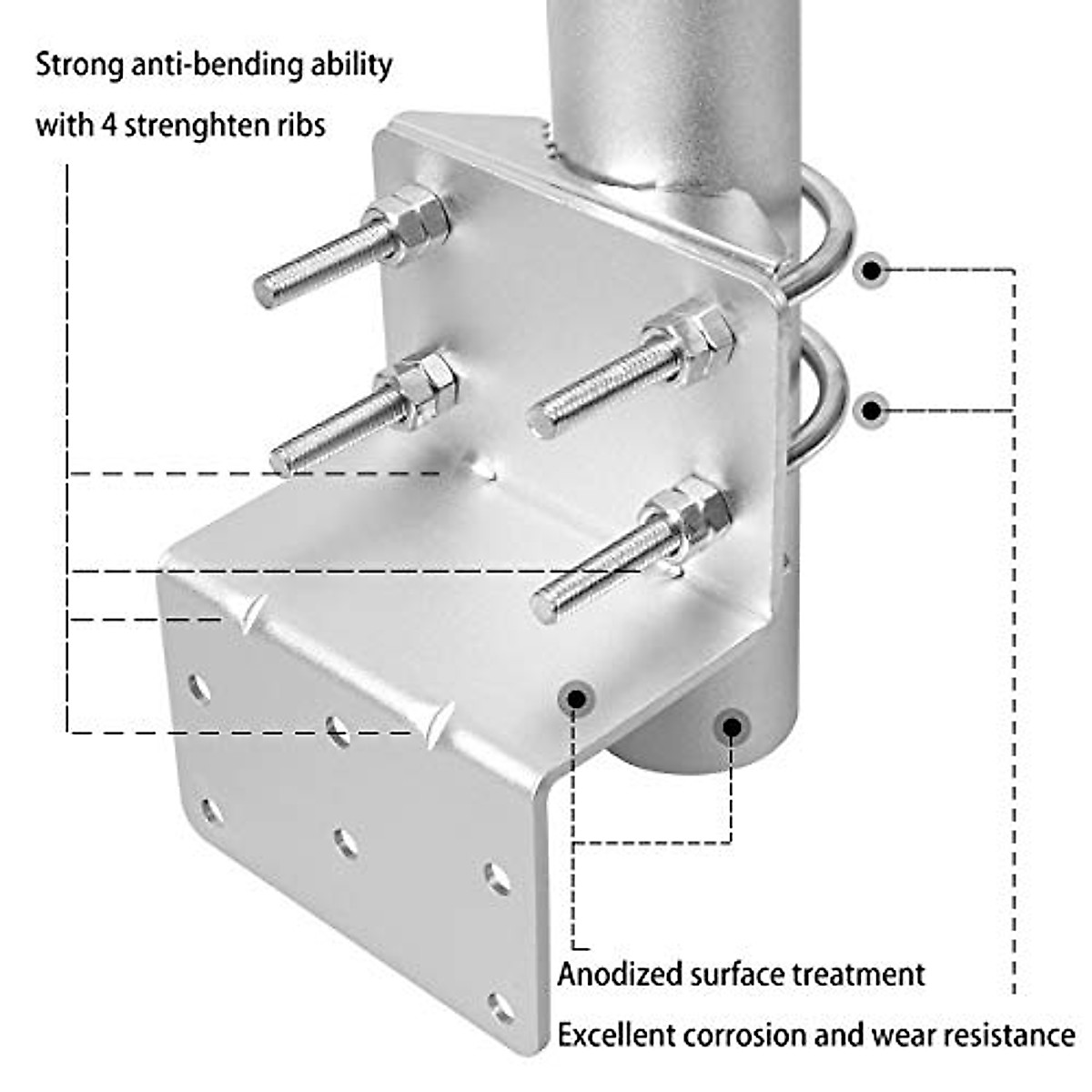 Strong anti-bending ability

with 4 strenghten ribs

Anodized surface treatment

Excellent corrosion and wear resistance