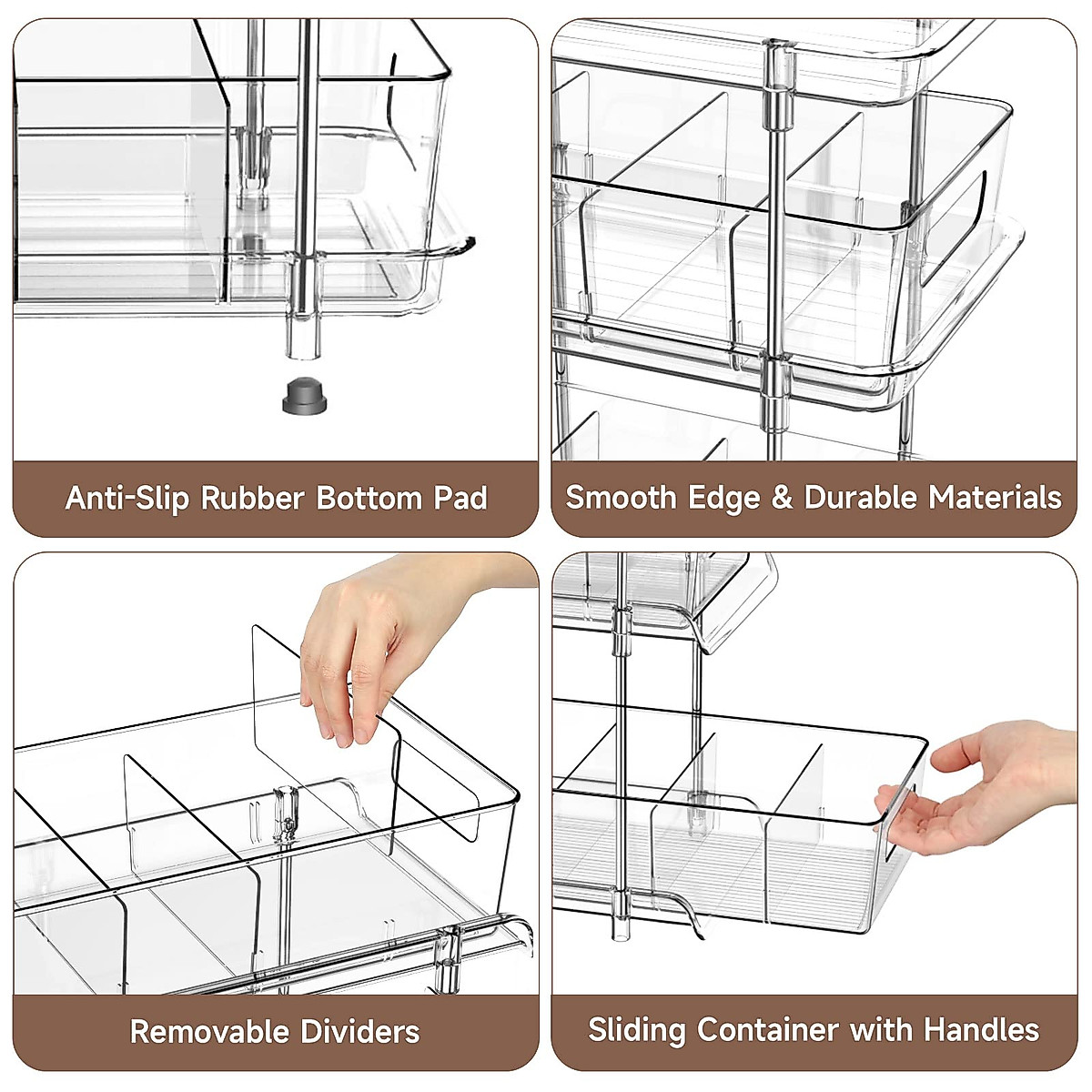 Anti-Slip Rubber Bottom Pad

Smooth Edge & Durable Materials

Removable Dividers

Sliding Container with Handles