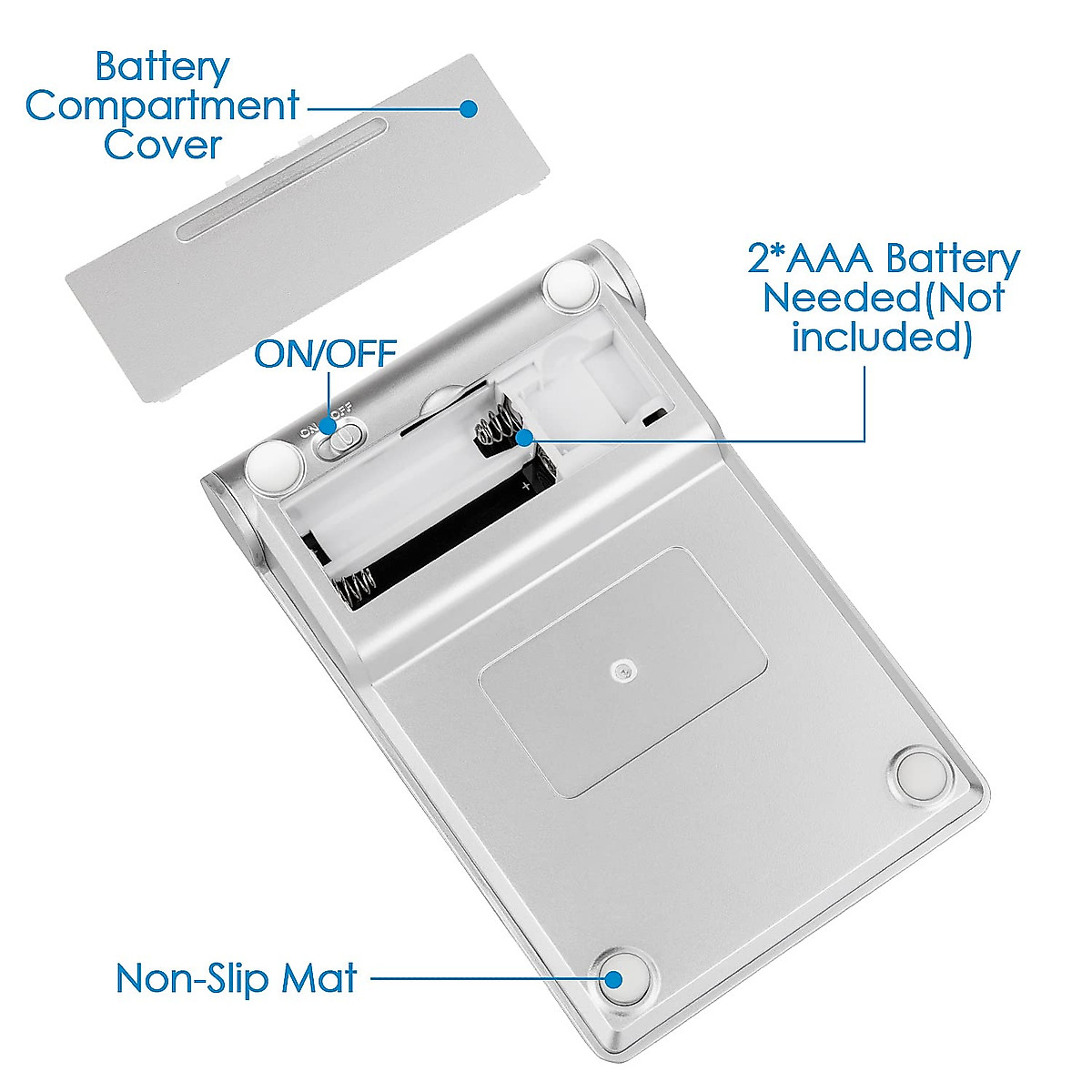 Battery Compartment Cover

2*AAA Battery Needed(Not included)

ON/OFF

ON OFF

+

Non-Slip Mat