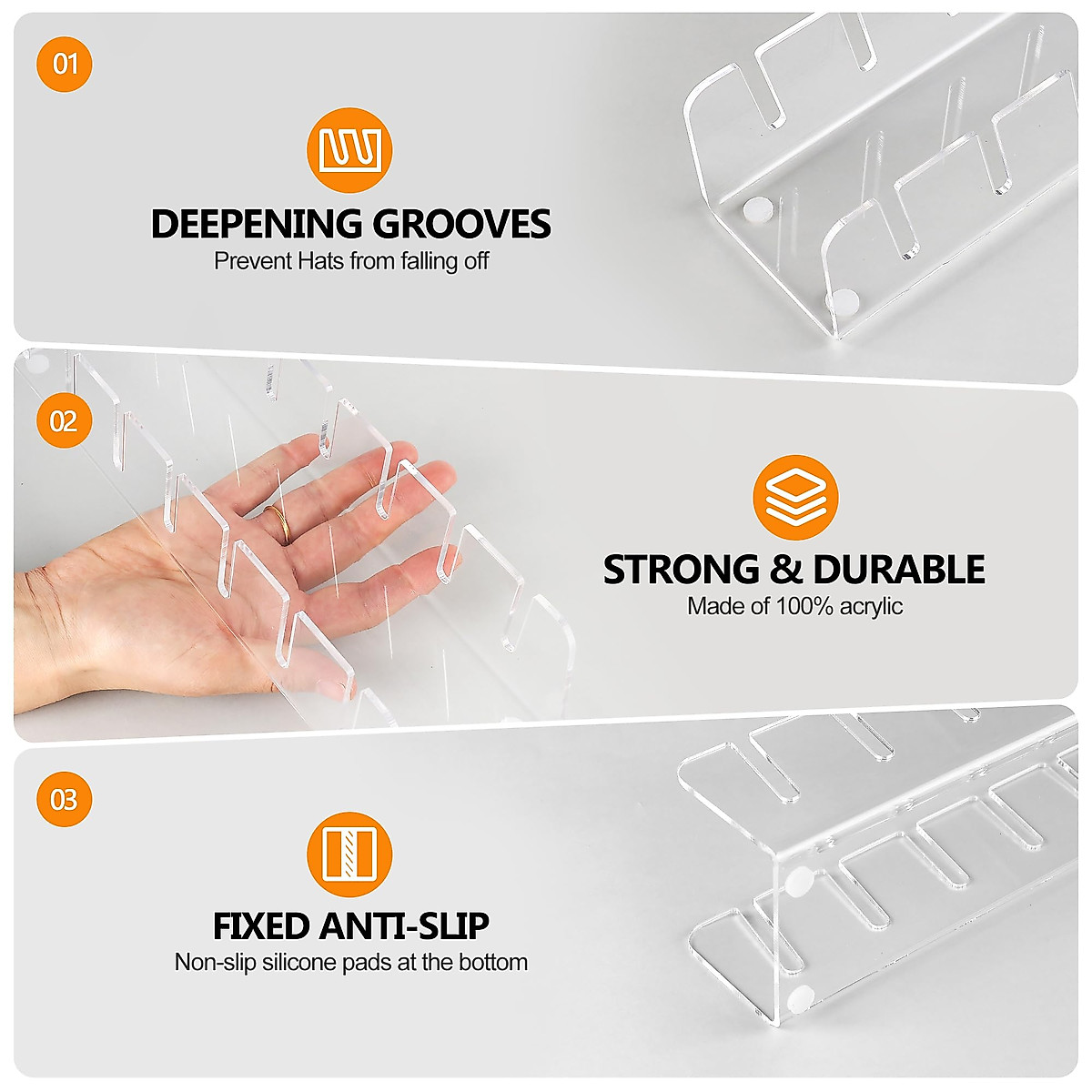 01

DEEPENING GROOVES
Prevent Hats from falling off

02

STRONG & DURABLE
Made of 100% acrylic

03

FIXED ANTI-SLIP
Non-slip silicone pads at the bottom