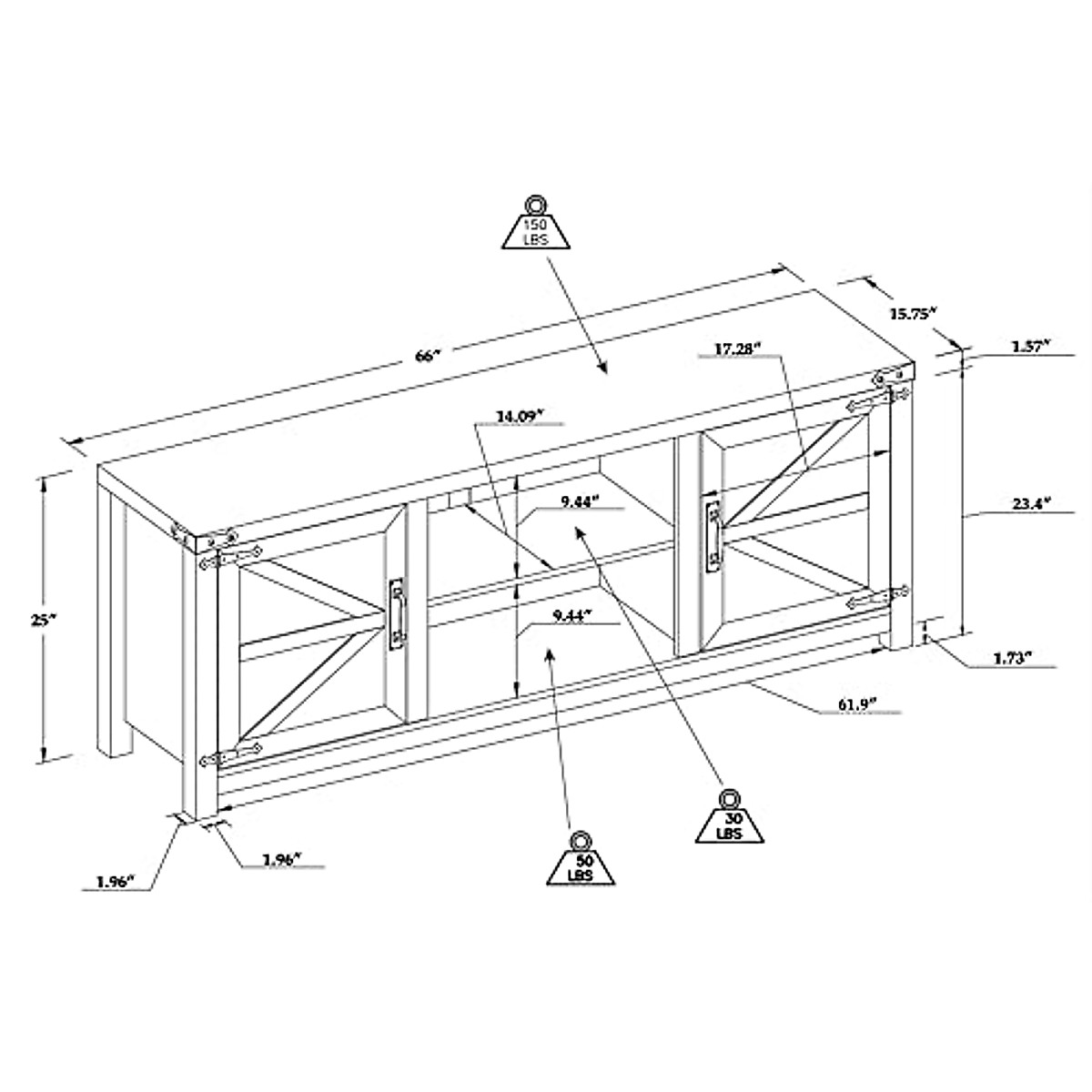 150 LBS

66"

15.75"

1.57"

17.28"

14.09"

9.44"

23.4"

25"

9.44"

1.73"

61.9"

30 LBS

50 LBS

1.96"

1.96"