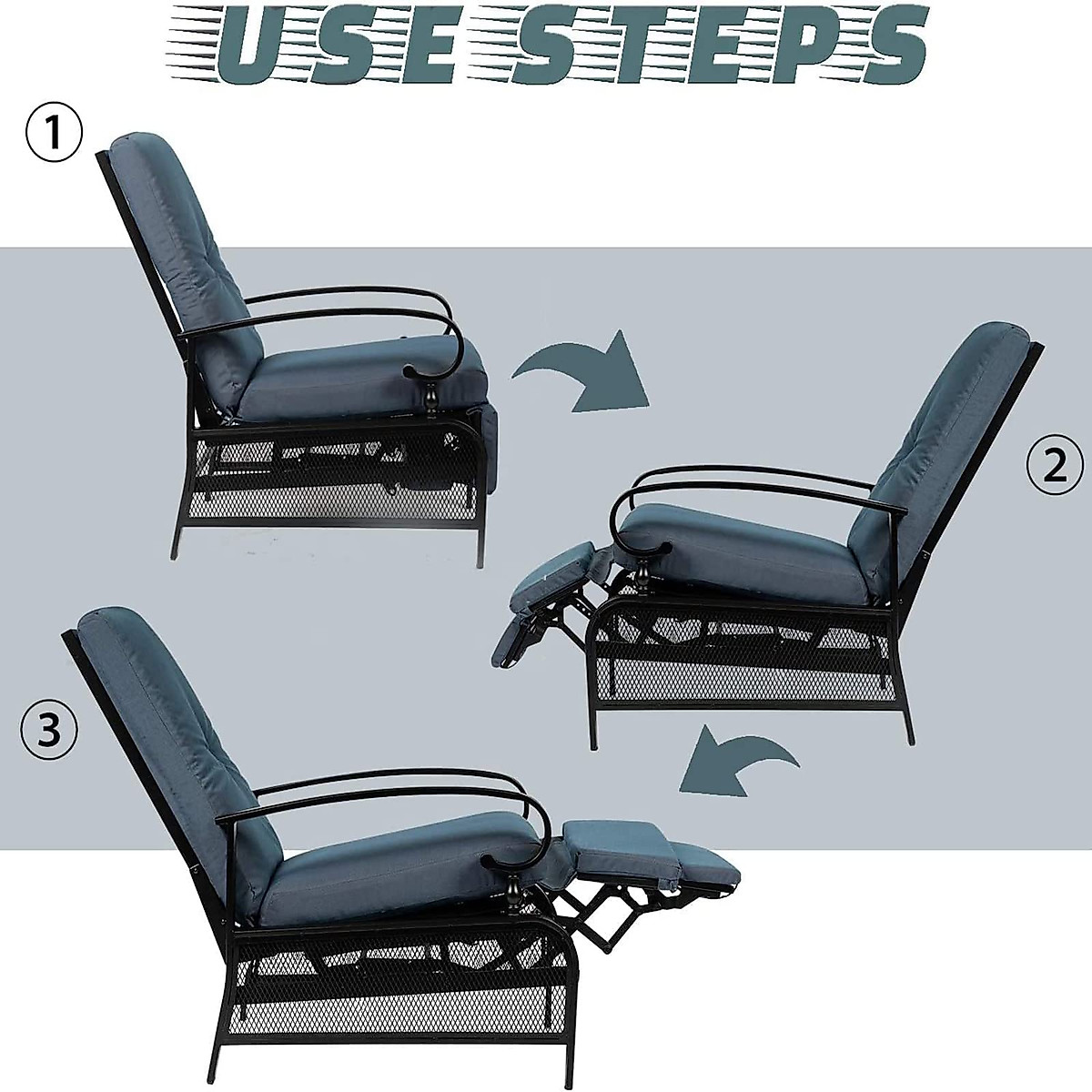 USE STEPS

①

②

③