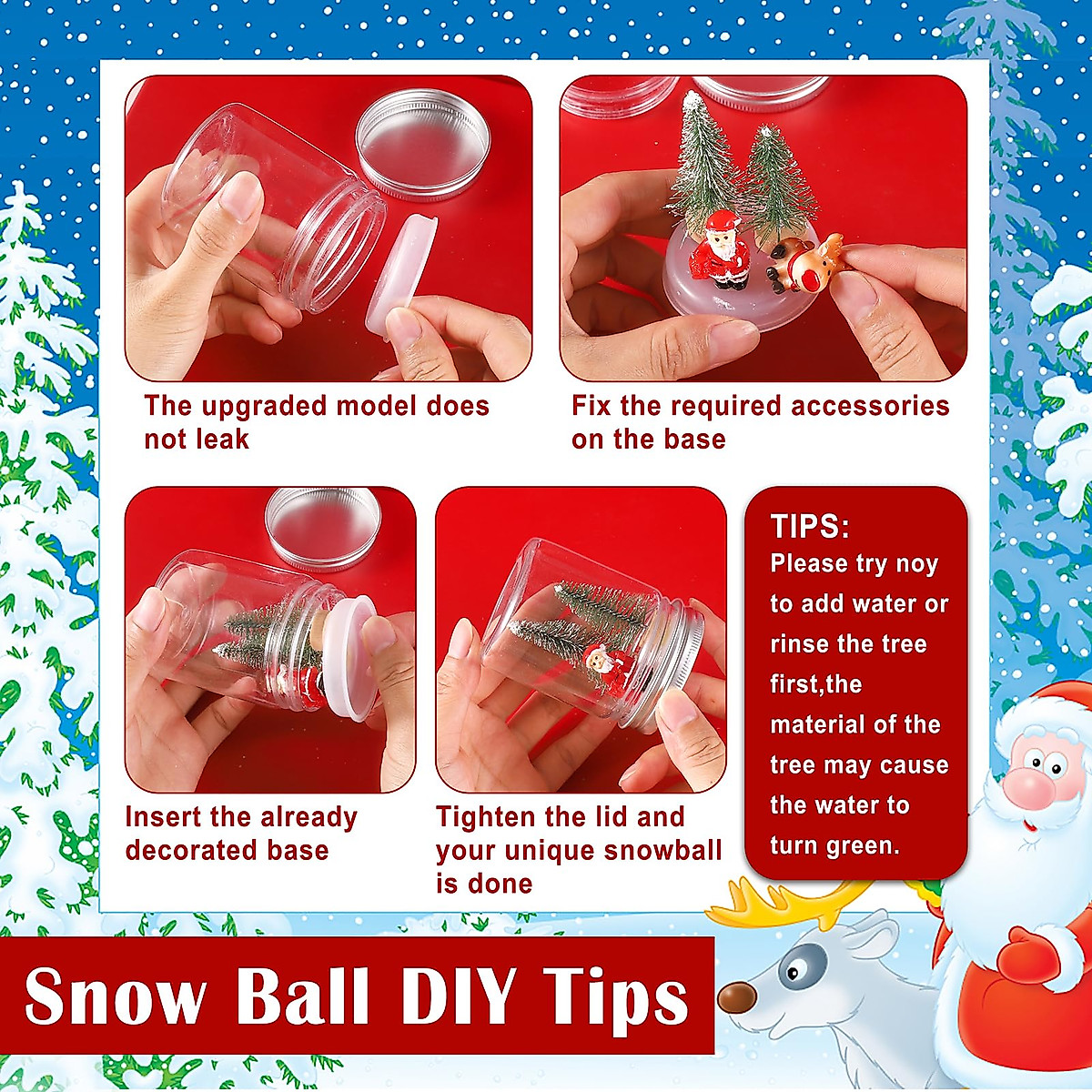 The upgraded model does not leak

Fix the required accessories on the base

Insert the already decorated base

Tighten the lid and your unique snowball is done

TIPS:
Please try noy to add water or rinse the tree first,the material of the tree may cause the water to turn green.

Snow Ball DIY Tips