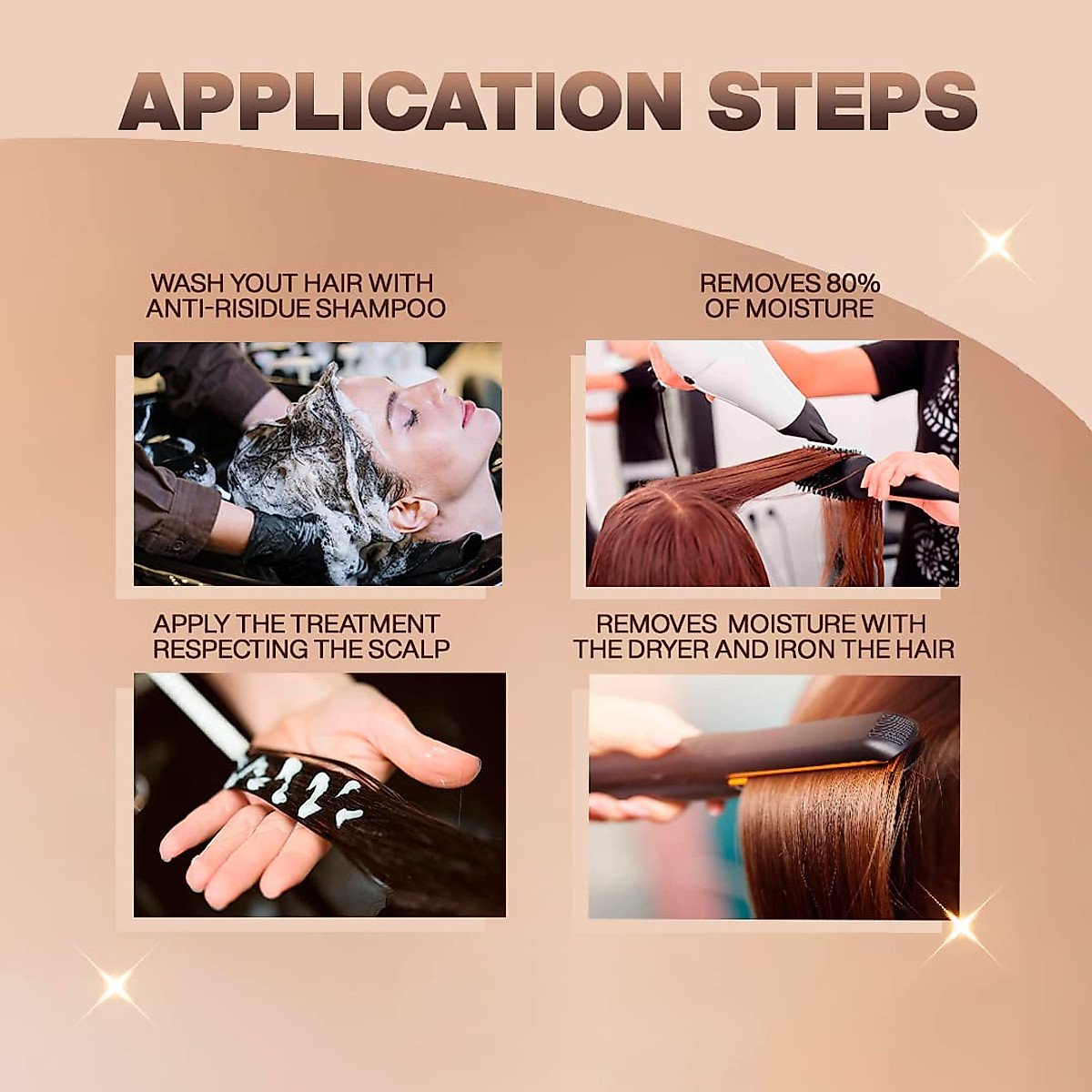 APPLICATION STEPS

WASH YOUT HAIR WITH ANTI-RISIDUE SHAMPOO

REMOVES 80% OF MOISTURE

APPLY THE TREATMENT RESPECTING THE SCALP

REMOVES MOISTURE WITH THE DRYER AND IRON THE HAIR