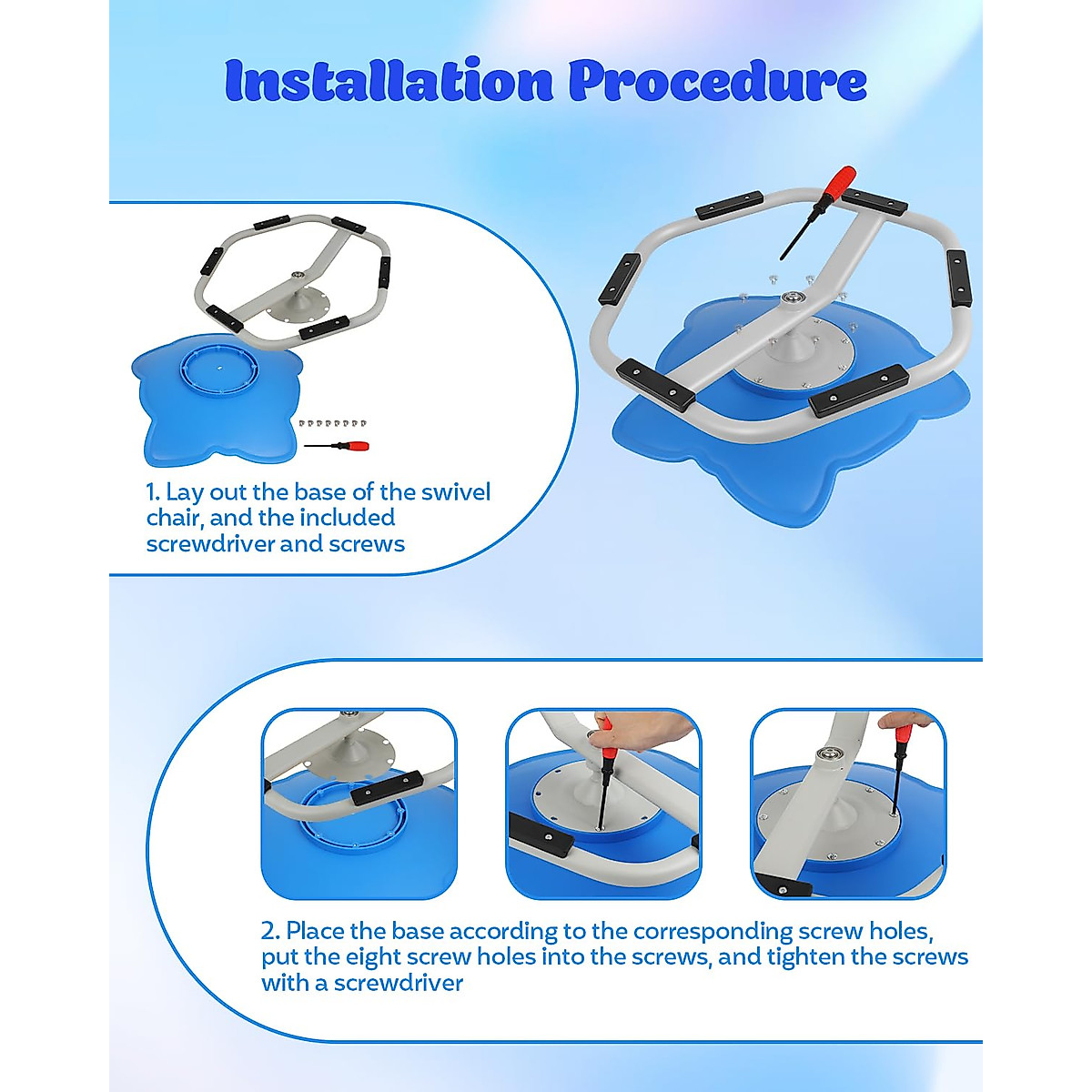 Installation Procedure

1. Lay out the base of the swivel chair, and the included screwdriver and screws

2. Place the base according to the corresponding screw holes, put the eight screw holes into the screws, and tighten the screws with a screwdriver