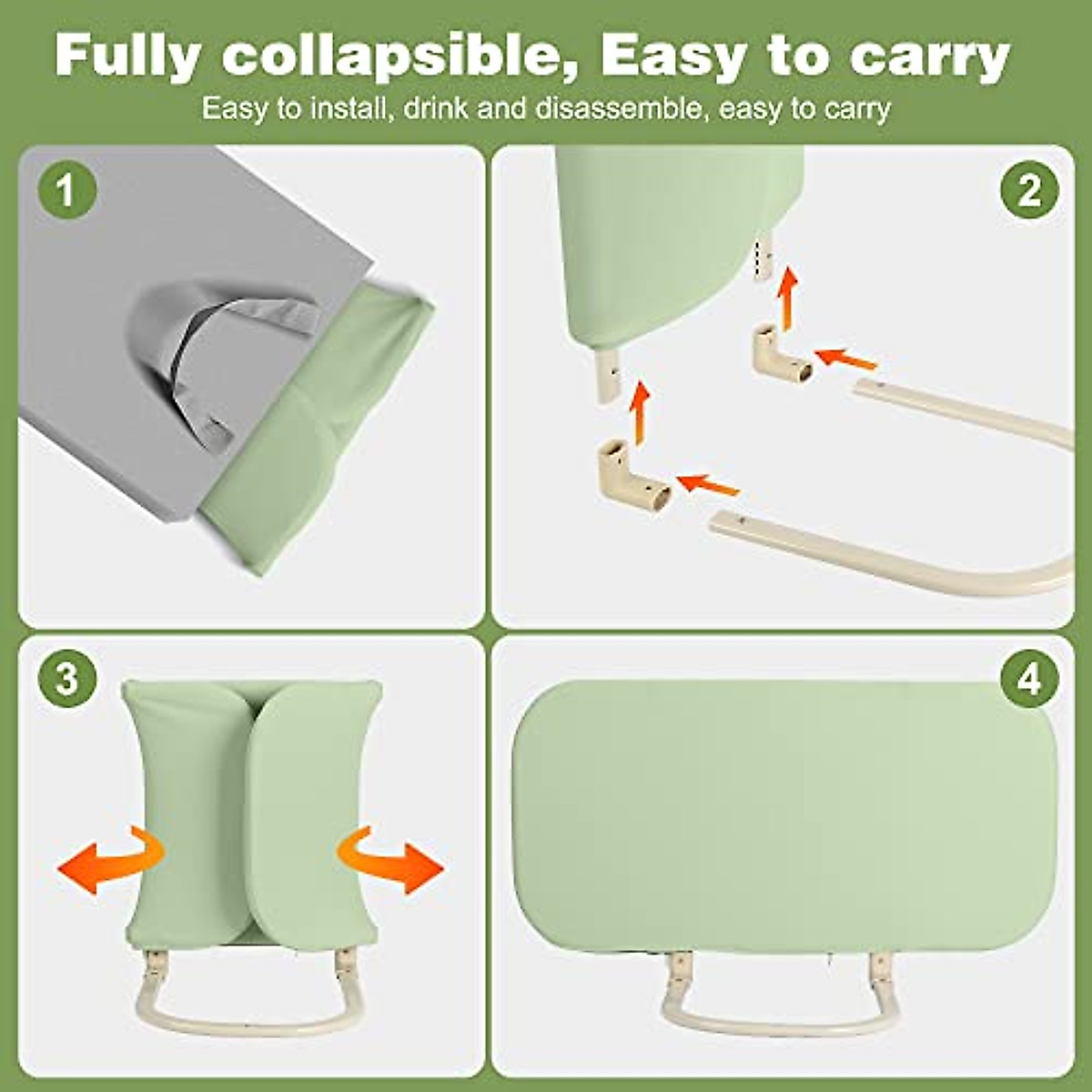 Fully collapsible, Easy to carry

Easy to install, drink and disassemble, easy to carry

1

2

3

4