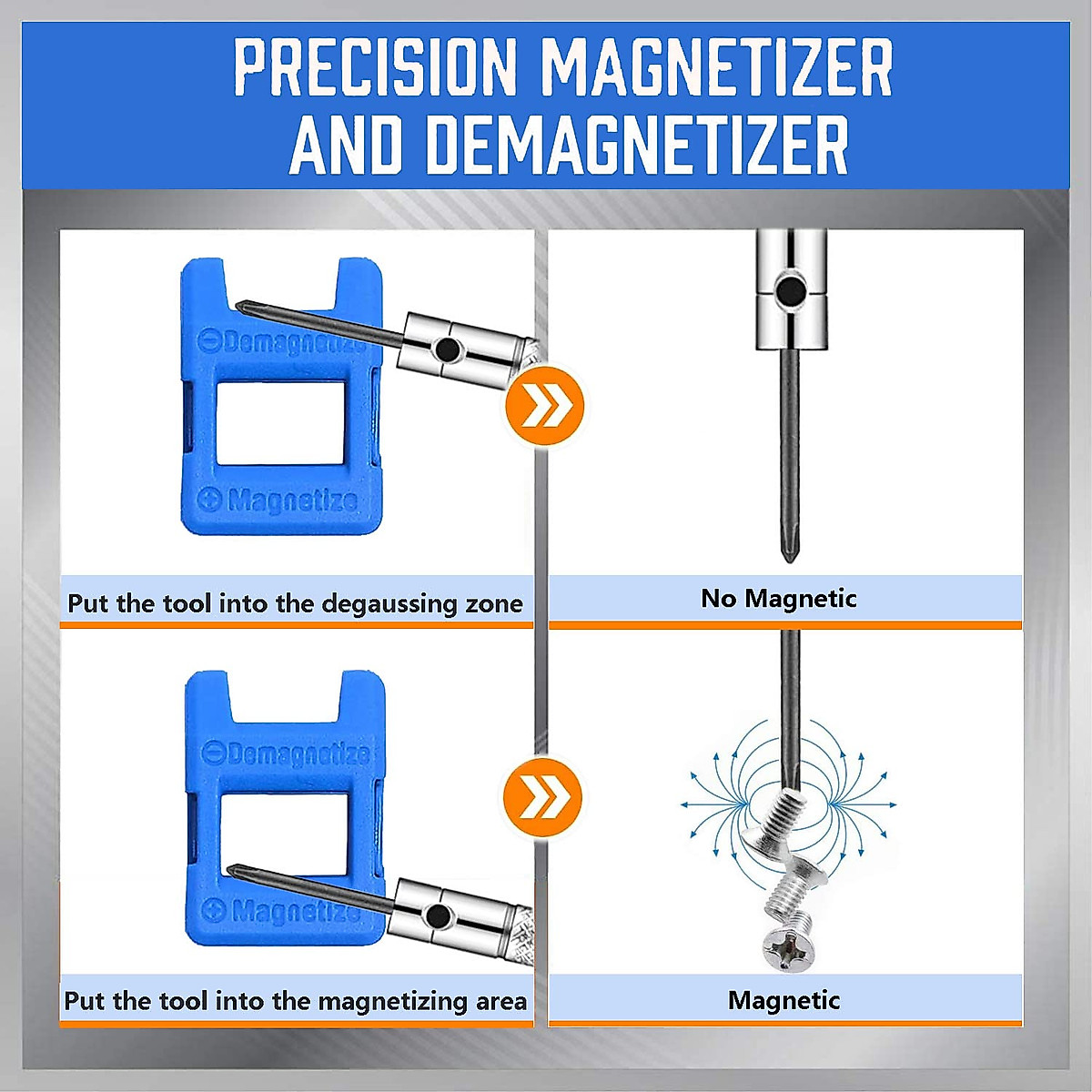 PRECISION MAGNETIZER AND DEMAGNETIZER

⊖Demagnetize

⊕Magnetize

Put the tool into the degaussing zone

No Magnetic

⊖Demagnetize

⊕Magnetize

Put the tool into the magnetizing area

Magnetic