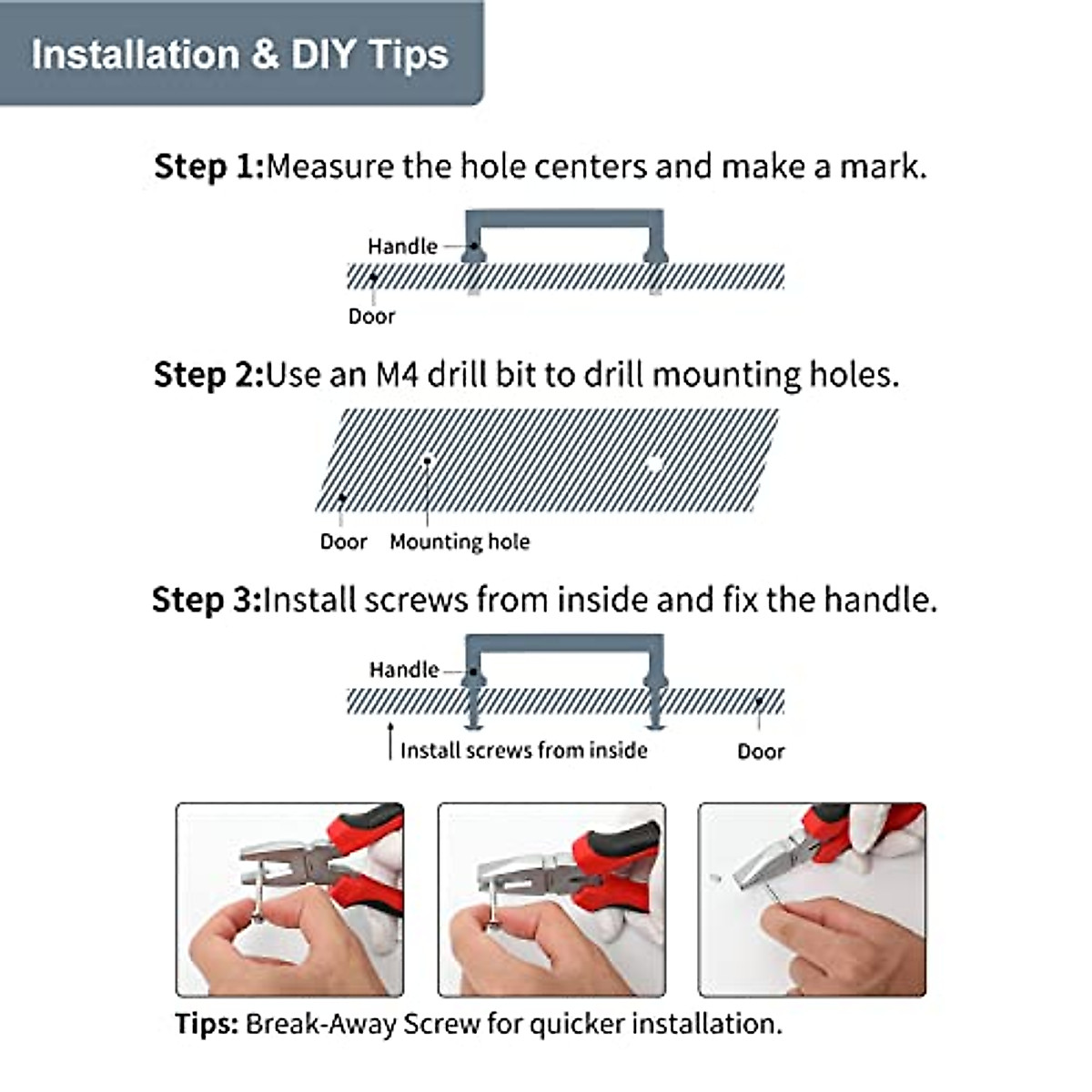 Installation & DIY Tips

Step 1:Measure the hole centers and make a mark.

Handle

Door

Step 2:Use an M4 drill bit to drill mounting holes.

Door Mounting hole

Step 3:Install screws from inside and fix the handle.

Handle

Install screws from inside

Door

Tips: Break-Away Screw for quicker installation.