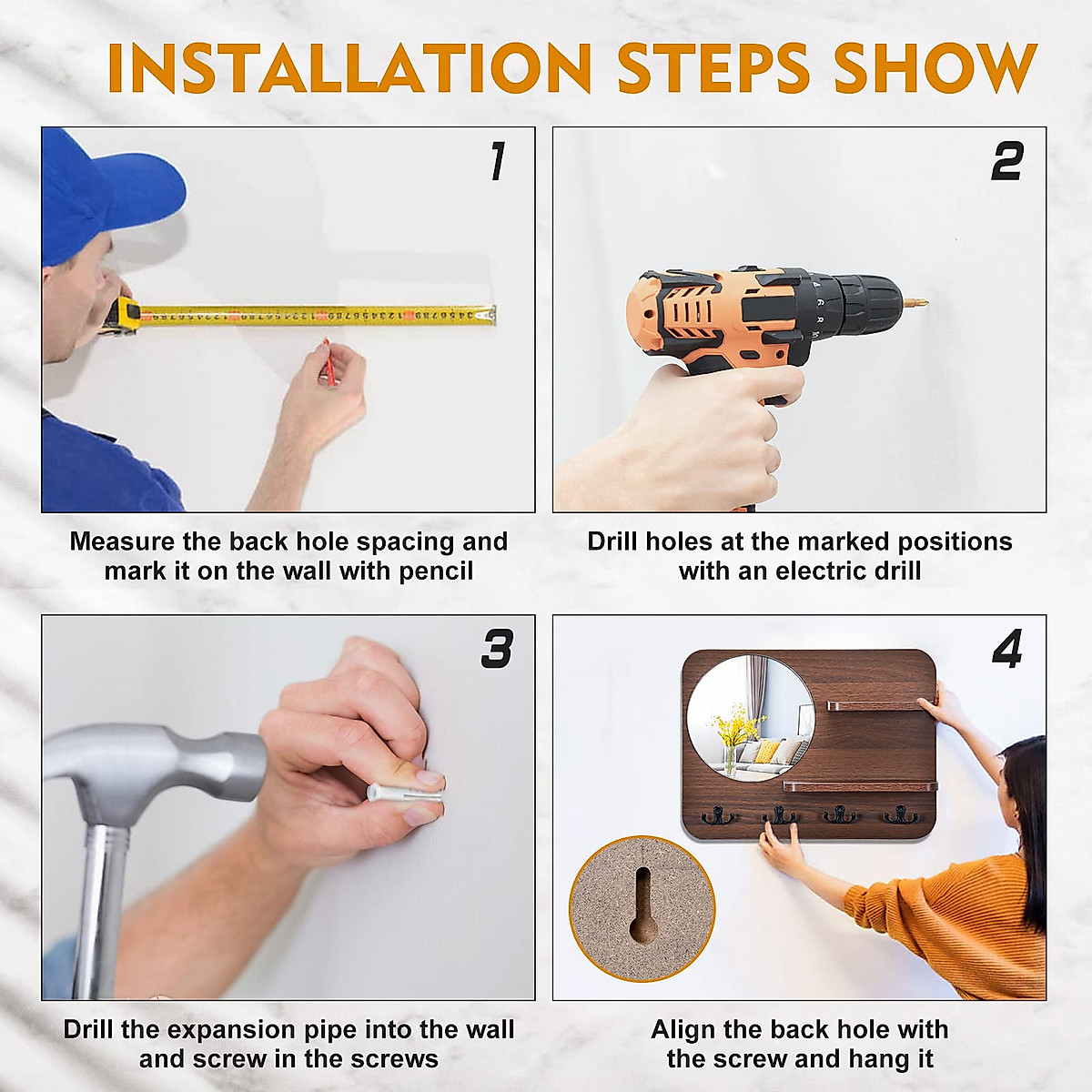 INSTALLATION STEPS SHOW

1

Measure the back hole spacing and mark it on the wall with pencil

2

Drill holes at the marked positions with an electric drill

3

Drill the expansion pipe into the wall and screw in the screws

4

Align the back hole with the screw and hang it