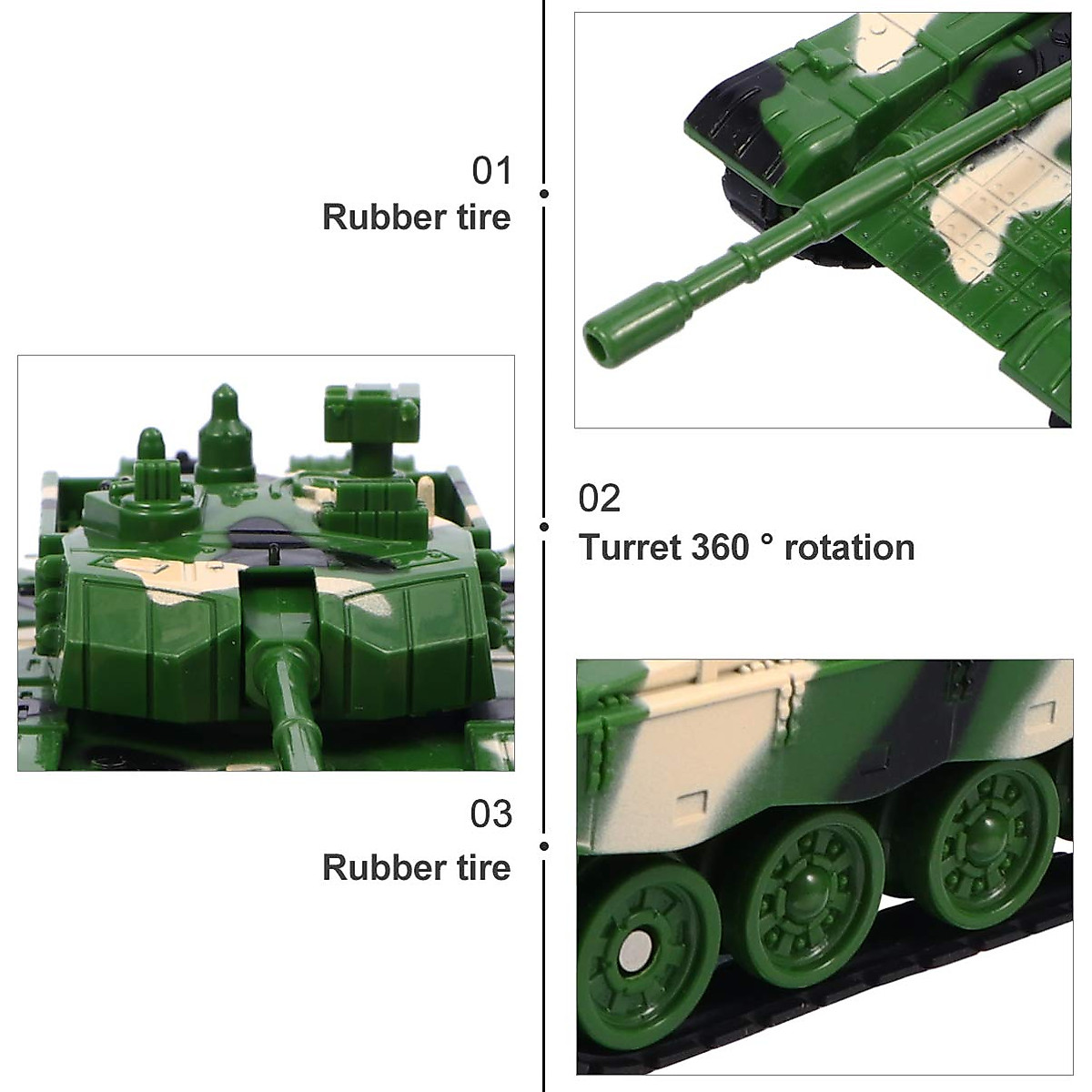 01
Rubber tire

02
Turret 360 ° rotation

03
Rubber tire