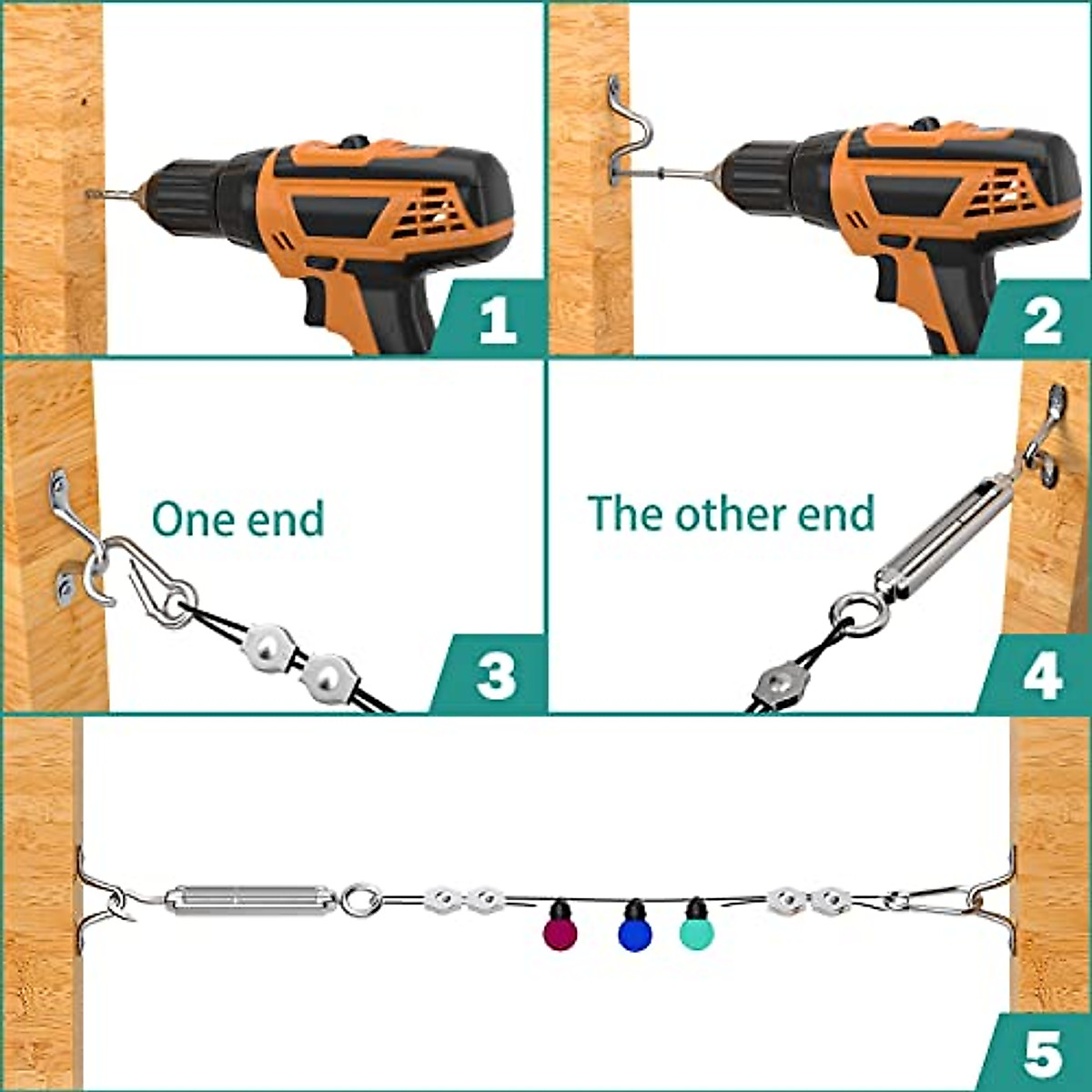 1

2

One end

3

The other end

4

5