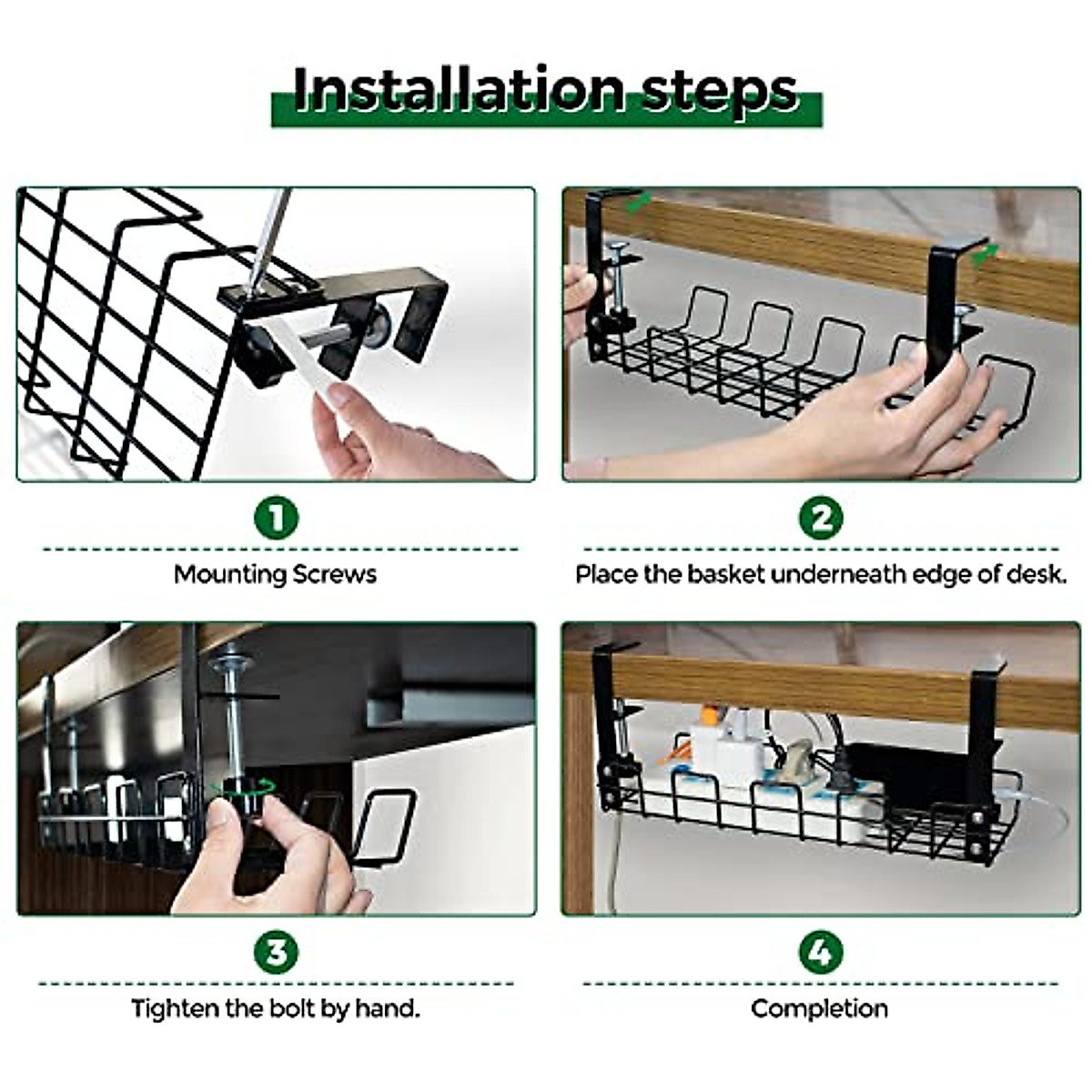 Installation steps

1

Mounting Screws

2

Place the basket underneath edge of desk.

3

Tighten the bolt by hand.

4

Completion