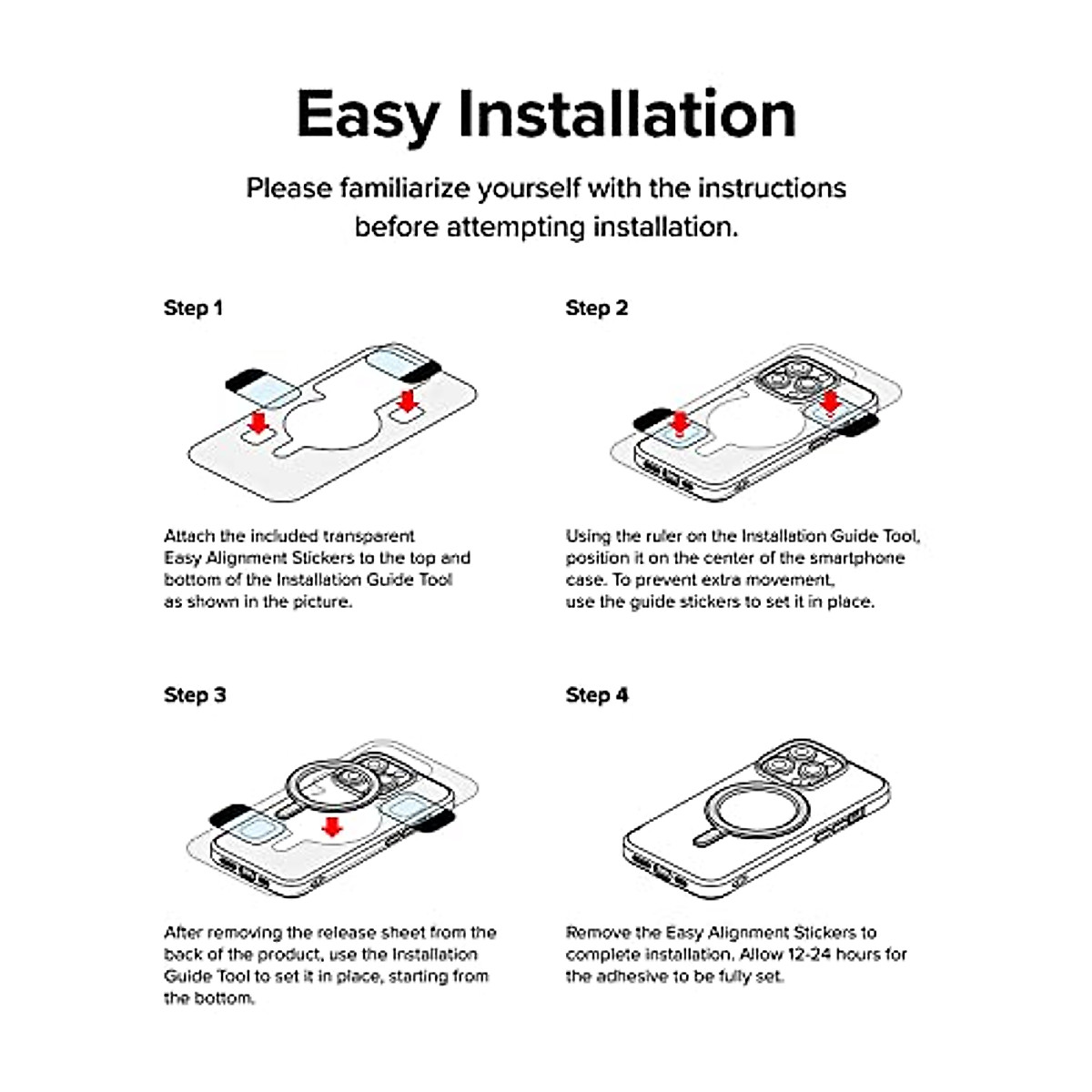 Easy Installation

Please familiarize yourself with the instructions before attempting installation.

Step 1

Attach the included transparent Easy Alignment Stickers to the top and bottom of the Installation Guide Tool as shown in the picture.

Step 2

Using the ruler on the Installation Guide Tool, position it on the center of the smartphone case. To prevent extra movement, use the guide stickers to set it in place.

Step 3

After removing the release sheet from the back of the product, use the Installation Guide Tool to set it in place, starting from the bottom.

Step 4

Remove the Easy Alignment Stickers to complete installation. Allow 12-24 hours for the adhesive to be fully set.