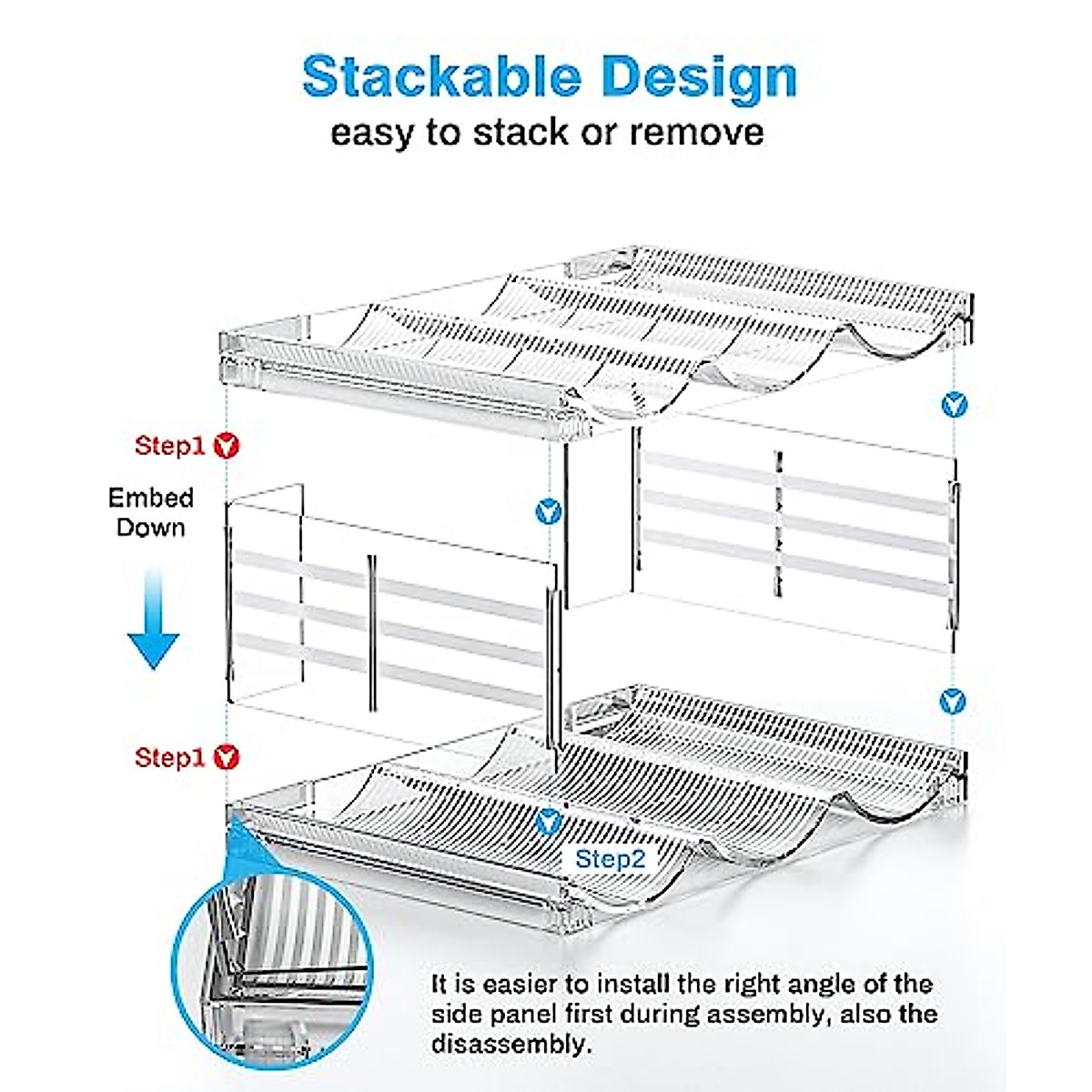 Stackable Design
easy to stack or remove

Step1

Embed Down

Step1

Step2

It is easier to install the right angle of the side panel first during assembly, also the disassembly.