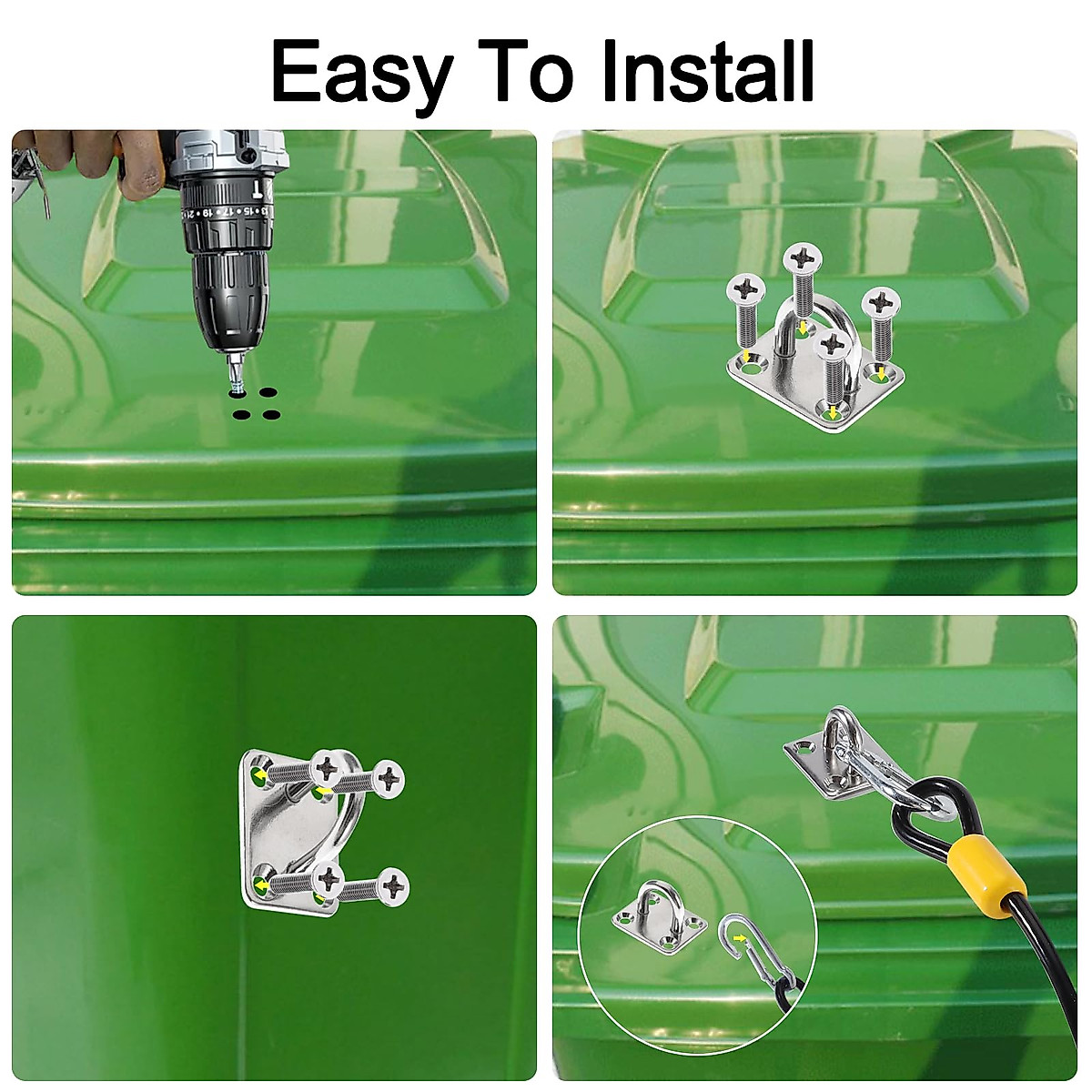 Easy To Install