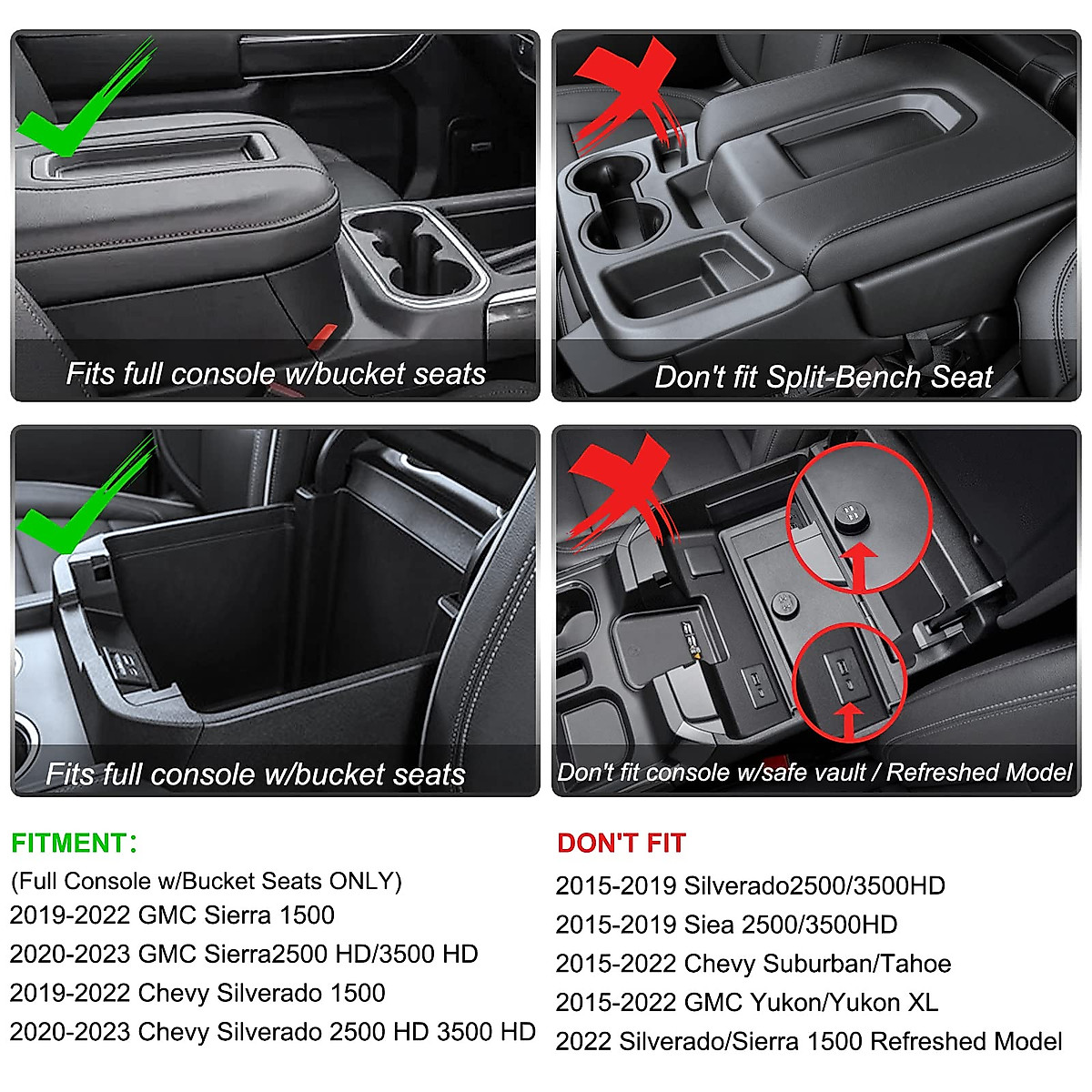 Fits full console w/bucket seats

Don't fit Split-Bench Seat

Fits full console w/bucket seats

Don't fit console w/safe vault / Refreshed Model

FITMENT:
(Full Console w/Bucket Seats ONLY)
2019-2022 GMC Sierra 1500
2020-2023 GMC Sierra2500 HD/3500 HD
2019-2022 Chevy Silverado 1500
2020-2023 Chevy Silverado 2500 HD 3500 HD

DON'T FIT
2015-2019 Silverado2500/3500HD
2015-2019 Siea 2500/3500HD
2015-2022 Chevy Suburban/Tahoe
2015-2022 GMC Yukon/Yukon XL
2022 Silverado/Sierra 1500 Refreshed Model