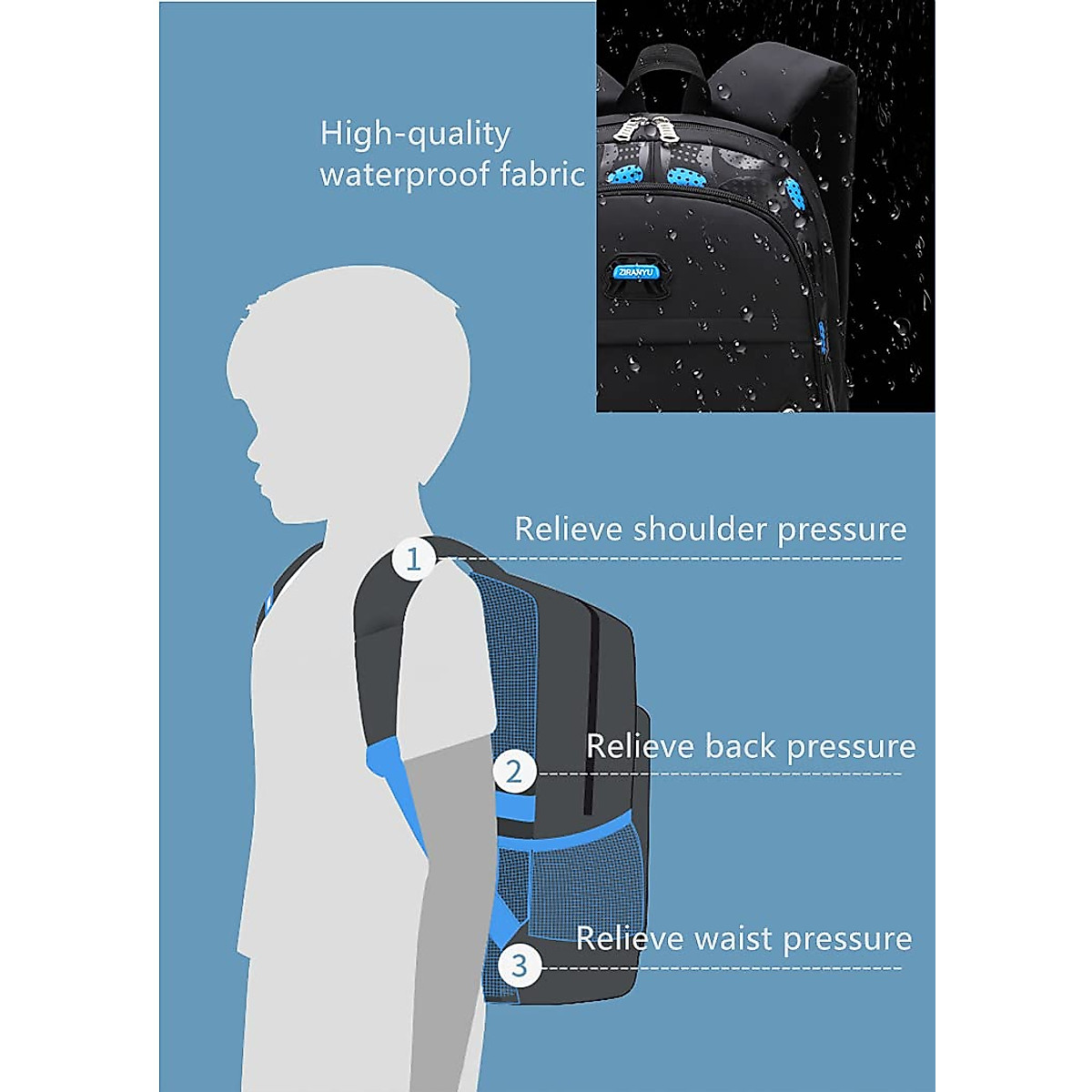 High-quality waterproof fabric

ZIRANYU

Relieve shoulder pressure

1

Relieve back pressure

2

Relieve waist pressure

3