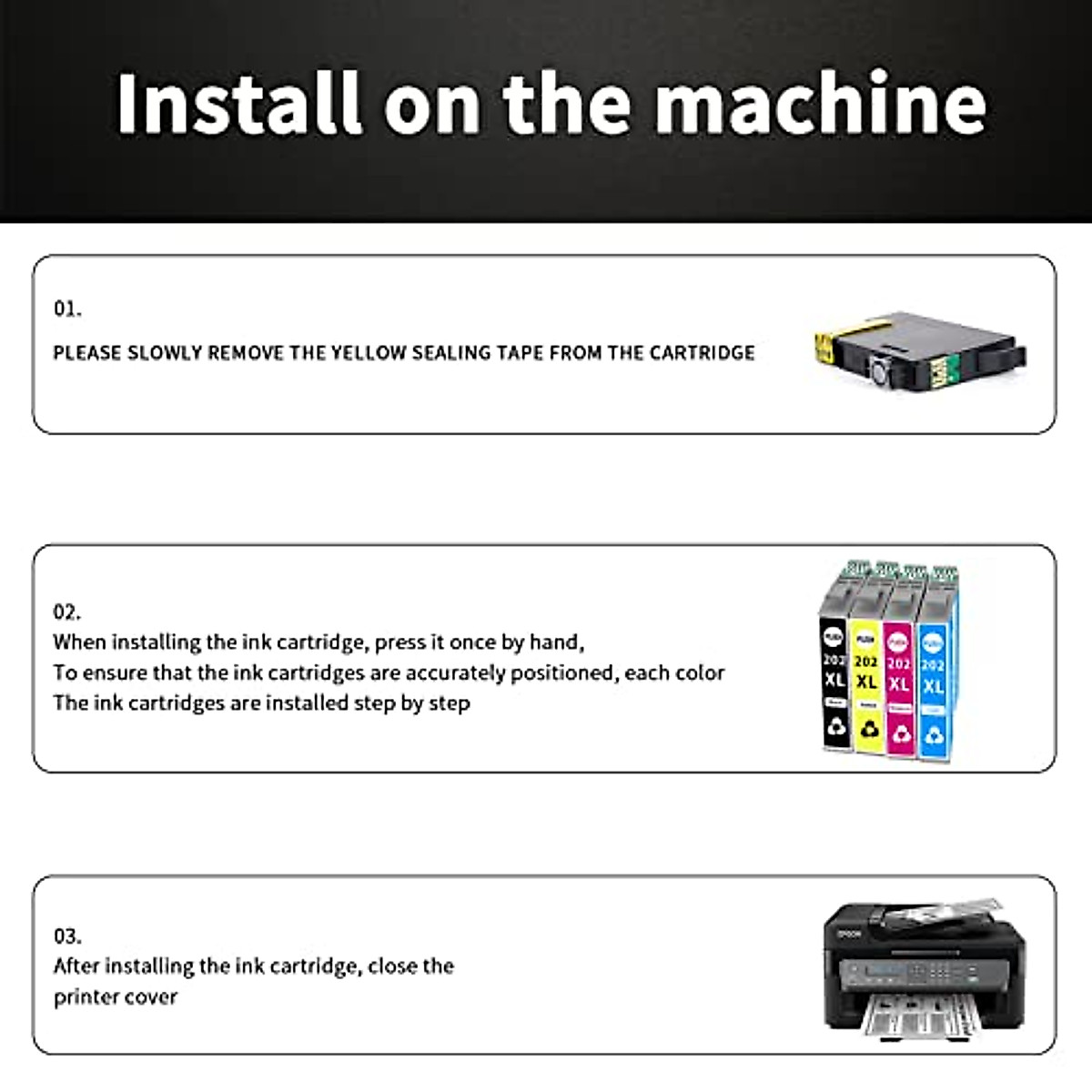 Install on the machine

01.
PLEASE SLOWLY REMOVE THE YELLOW SEALING TAPE FROM THE CARTRIDGE

02.
When installing the ink cartridge, press it once by hand,
To ensure that the ink cartridges are accurately positioned, each color
The ink cartridges are installed step by step

PUSH
202
XL

PUSH
202
XL

PUSH
202
XL

PUSH
202
XL

03.
After installing the ink cartridge, close the printer cover

EPSON