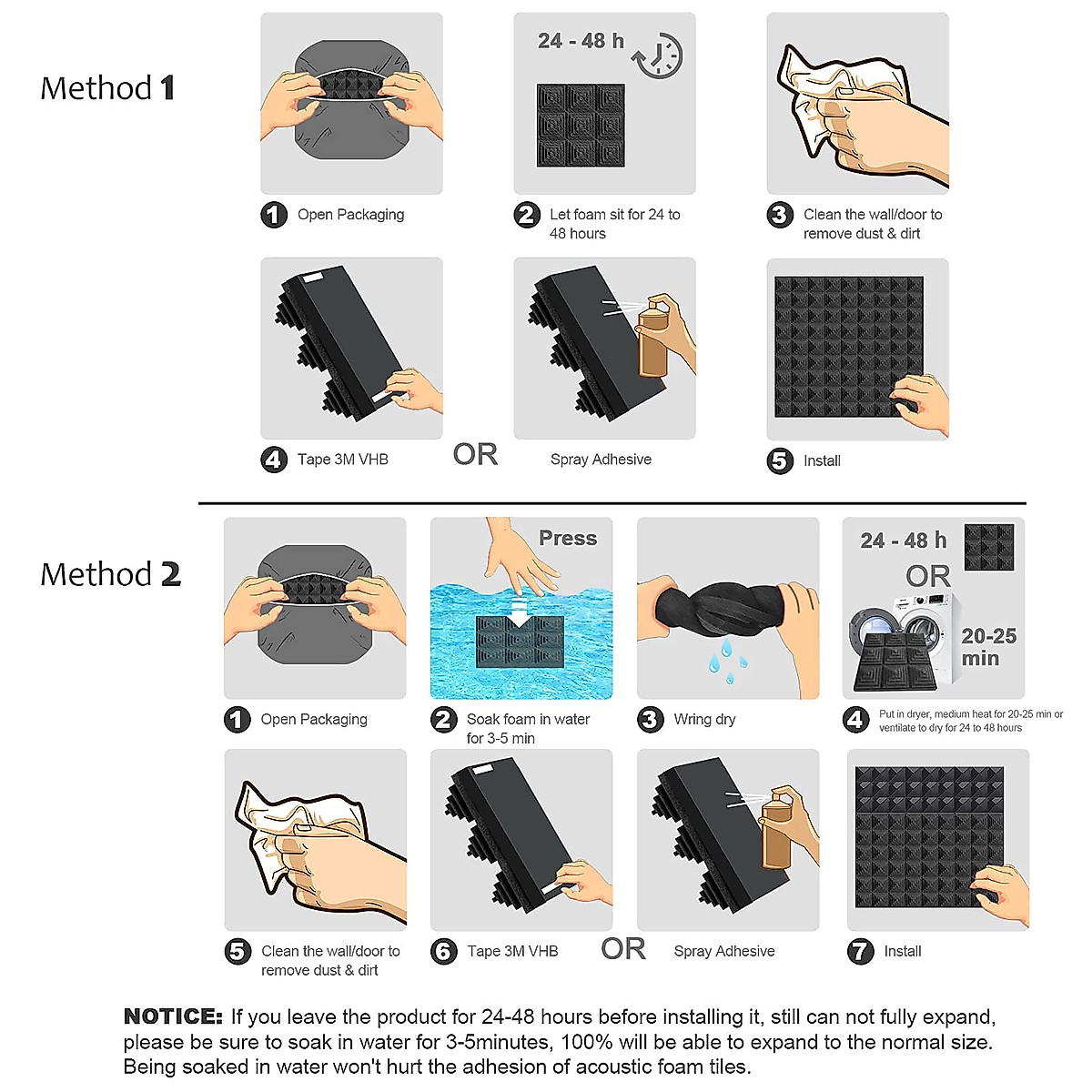 Method 1

24 - 48 h

1 Open Packaging

2 Let foam sit for 24 to 48 hours

3 Clean the wall/door to remove dust & dirt

4 Tape 3M VHB

OR

Spray Adhesive

5 Install

Method 2

Press

24 - 48 h

OR

20-25 min

1 Open Packaging

2 Soak foam in water for 3-5 min

3 Wring dry

4 Put in dryer, medium heat for 20-25 min or ventilate to dry for 24 to 48 hours

5 Clean the wall/door to remove dust & dirt

6 Tape 3M VHB

OR

Spray Adhesive

7 Install

NOTICE: If you leave the product for 24-48 hours before installing it, still can not fully expand, please be sure to soak in water for 3-5minutes, 100% will be able to expand to the normal size. Being soaked in water won't hurt the adhesion of acoustic foam tiles.