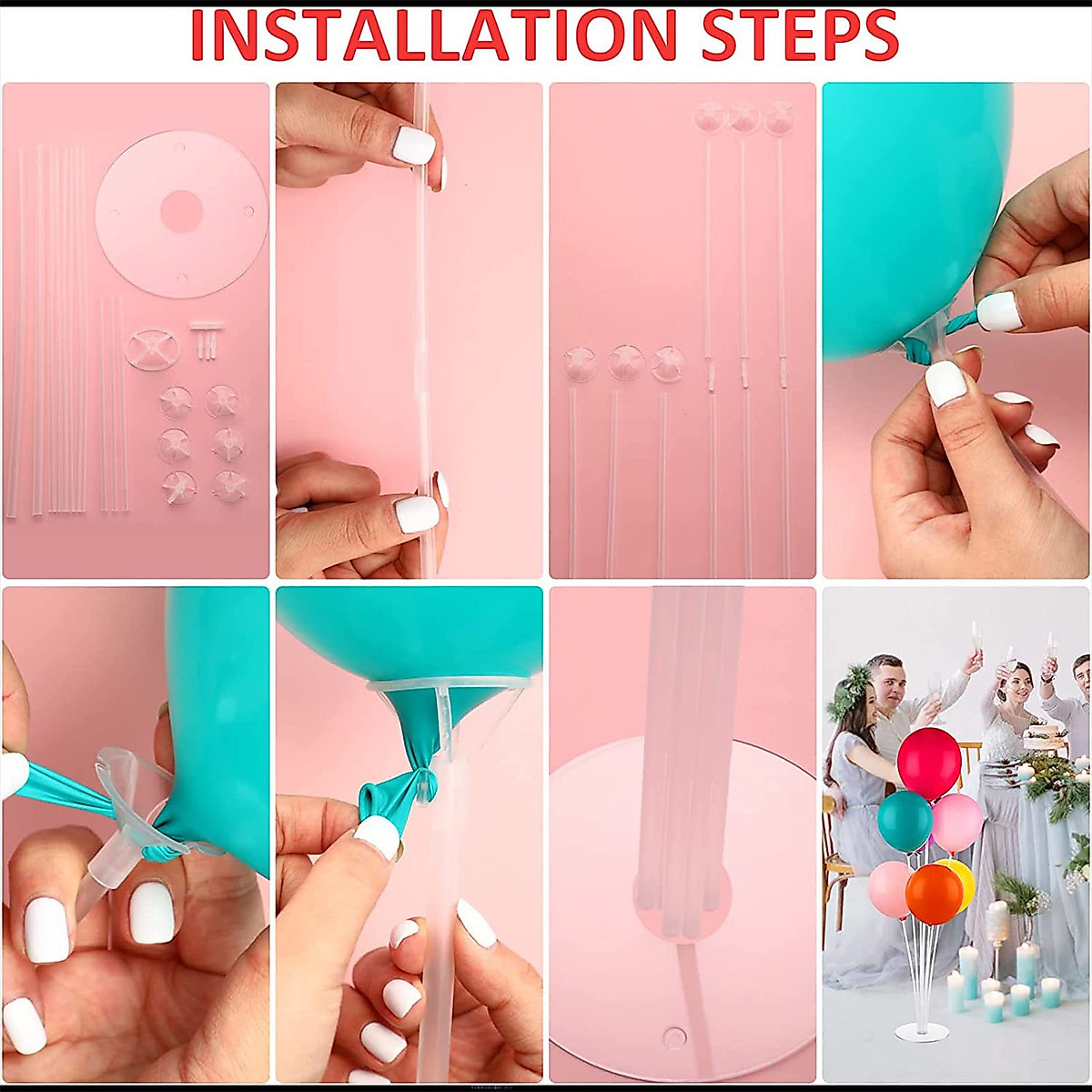 INSTALLATION STEPS