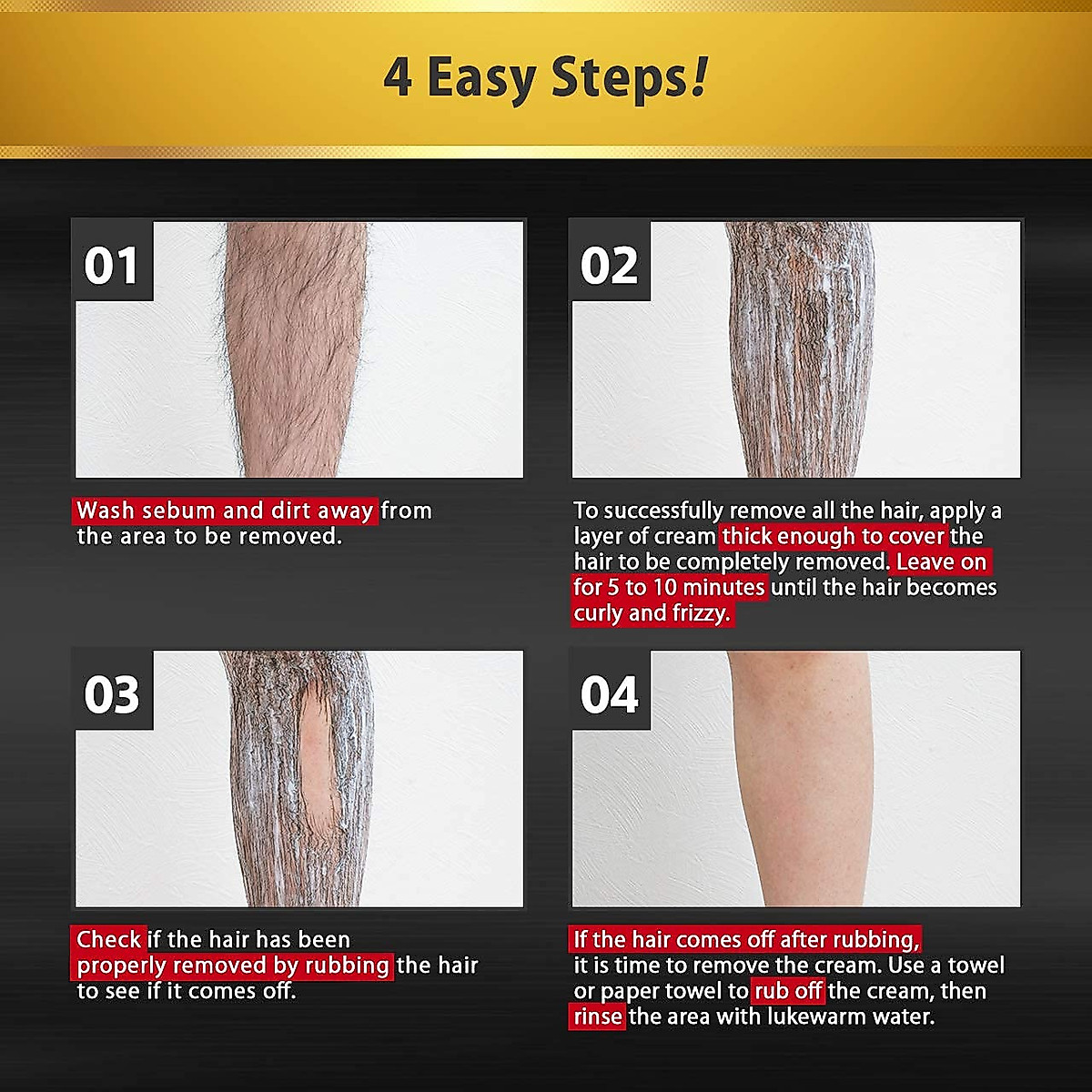 4 Easy Steps!

01

Wash sebum and dirt away from the area to be removed.

02

To successfully remove all the hair, apply a layer of cream thick enough to cover the hair to be completely removed. Leave on for 5 to 10 minutes until the hair becomes curly and frizzy.

03

Check if the hair has been properly removed by rubbing the hair to see if it comes off.

04

If the hair comes off after rubbing, it is time to remove the cream. Use a towel or paper towel to rub off the cream, then rinse the area with lukewarm water.