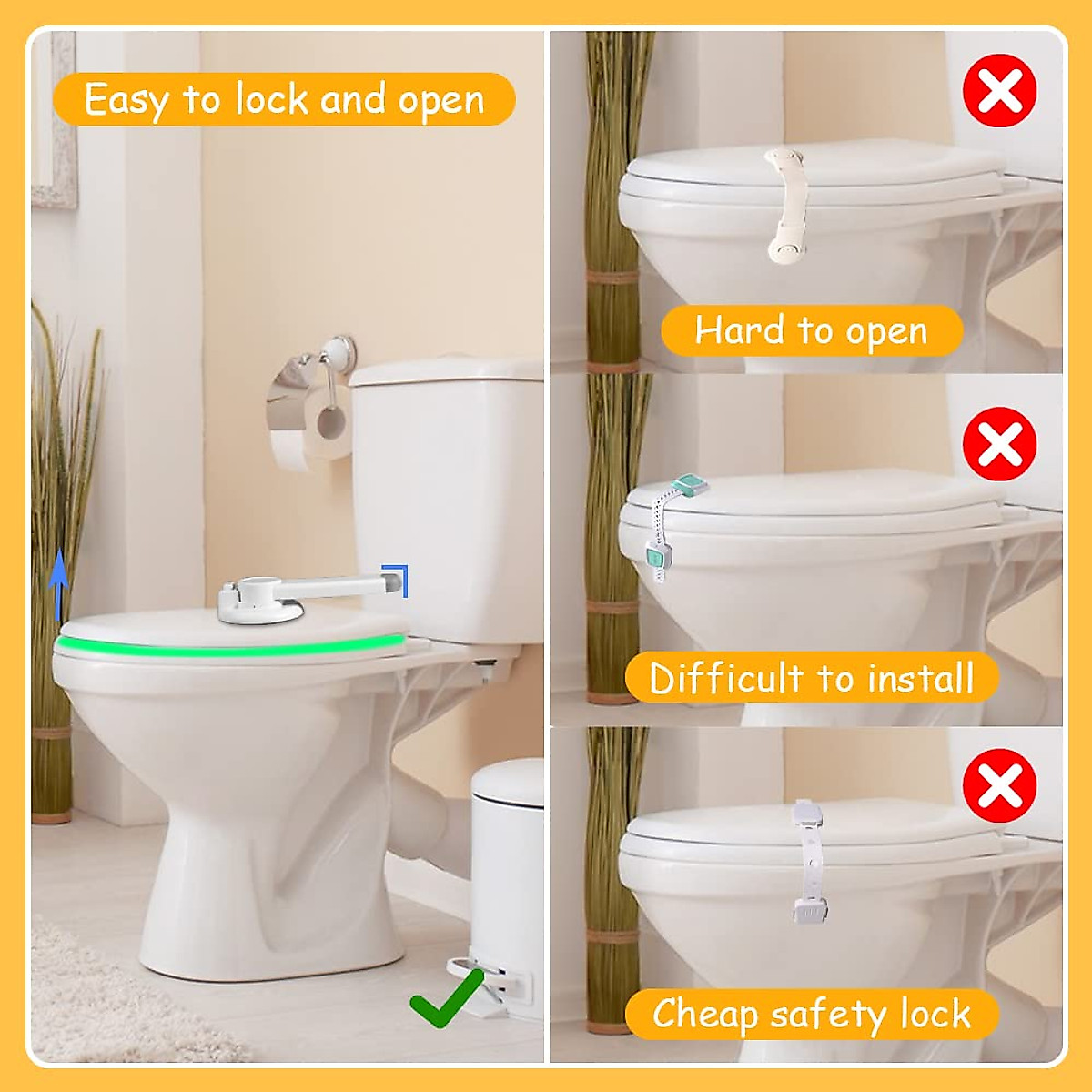 Easy to lock and open

Hard to open

Difficult to install

Cheap safety lock