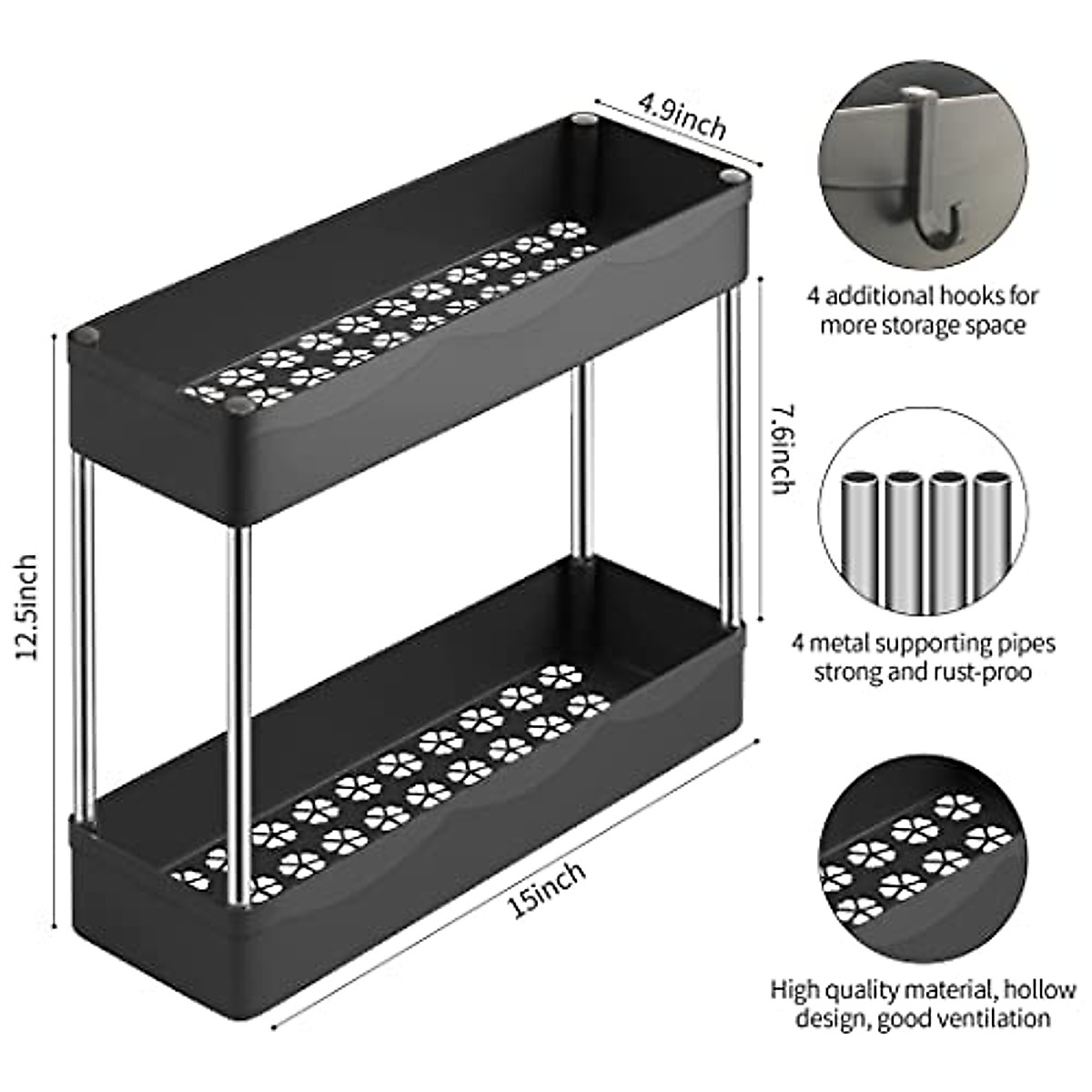 4.9inch

12.5inch

7.6inch

15inch

4 additional hooks for more storage space

4 metal supporting pipes strong and rust-proo

High quality material, hollow design, good ventilation