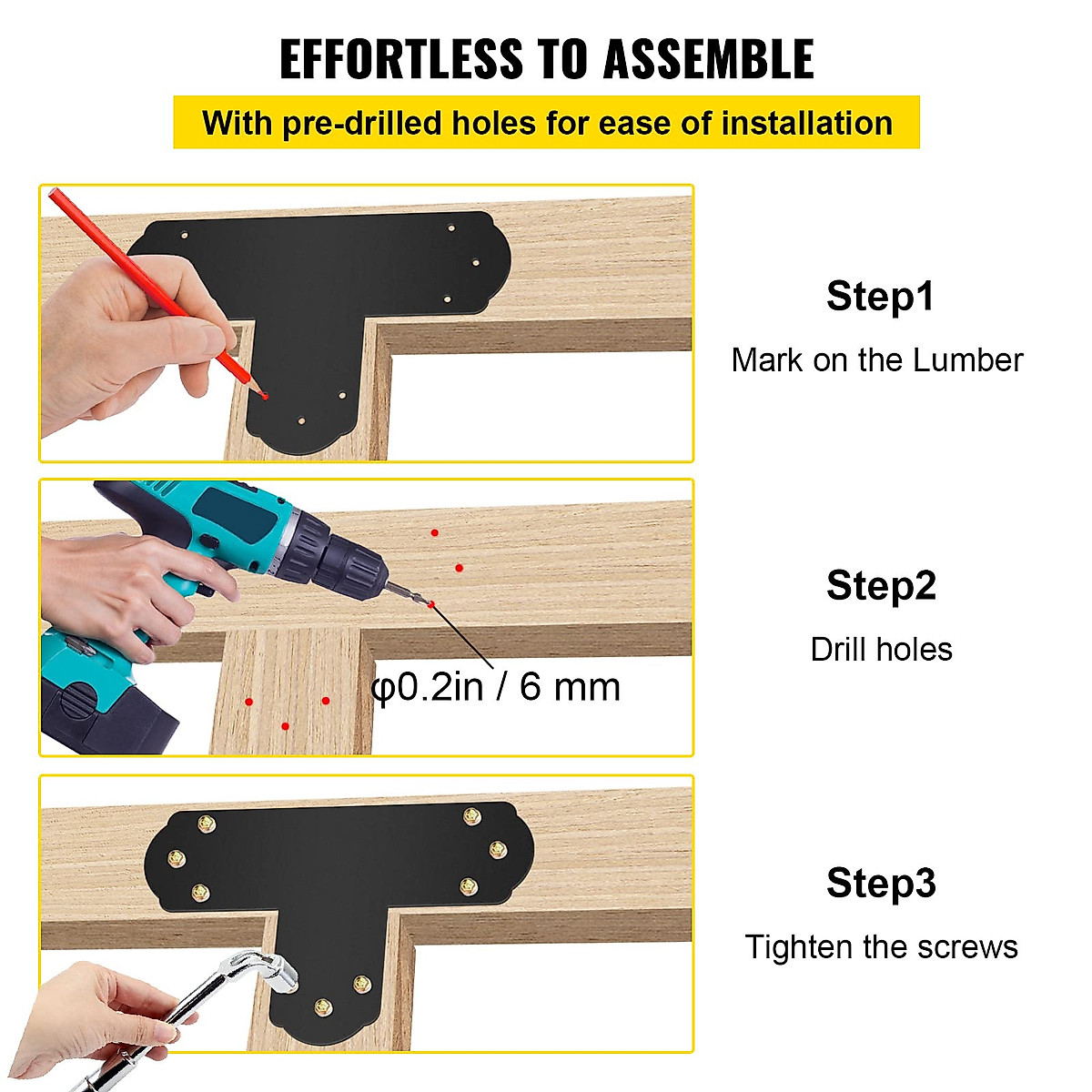 EFFORTLESS TO ASSEMBLE

With pre-drilled holes for ease of installation

Step1

Mark on the Lumber

φ0.2in / 6 mm

Step2

Drill holes

Step3

Tighten the screws