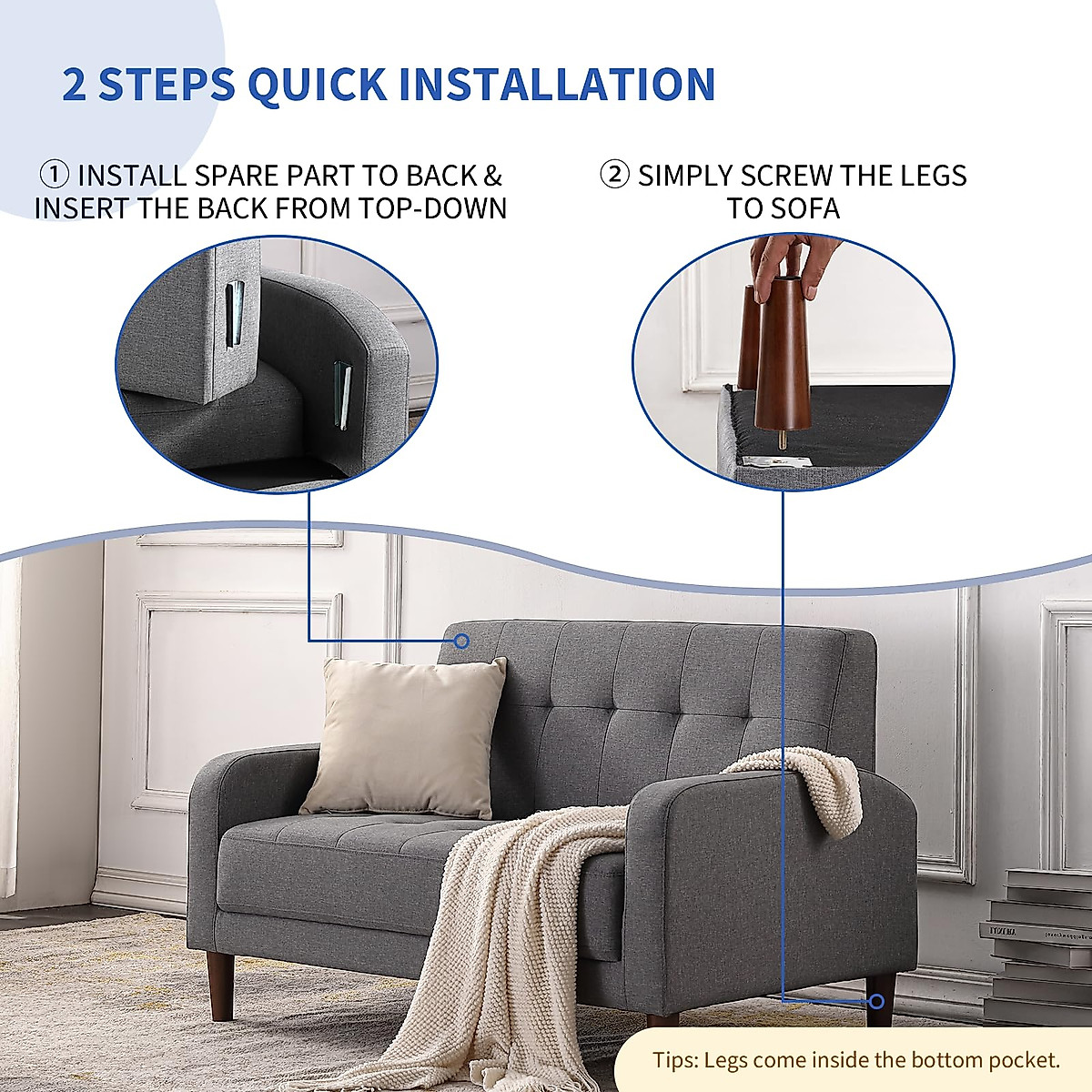 2 STEPS QUICK INSTALLATION

① INSTALL SPARE PART TO BACK & INSERT THE BACK FROM TOP-DOWN

② SIMPLY SCREW THE LEGS TO SOFA

Tips: Legs come inside the bottom pocket.