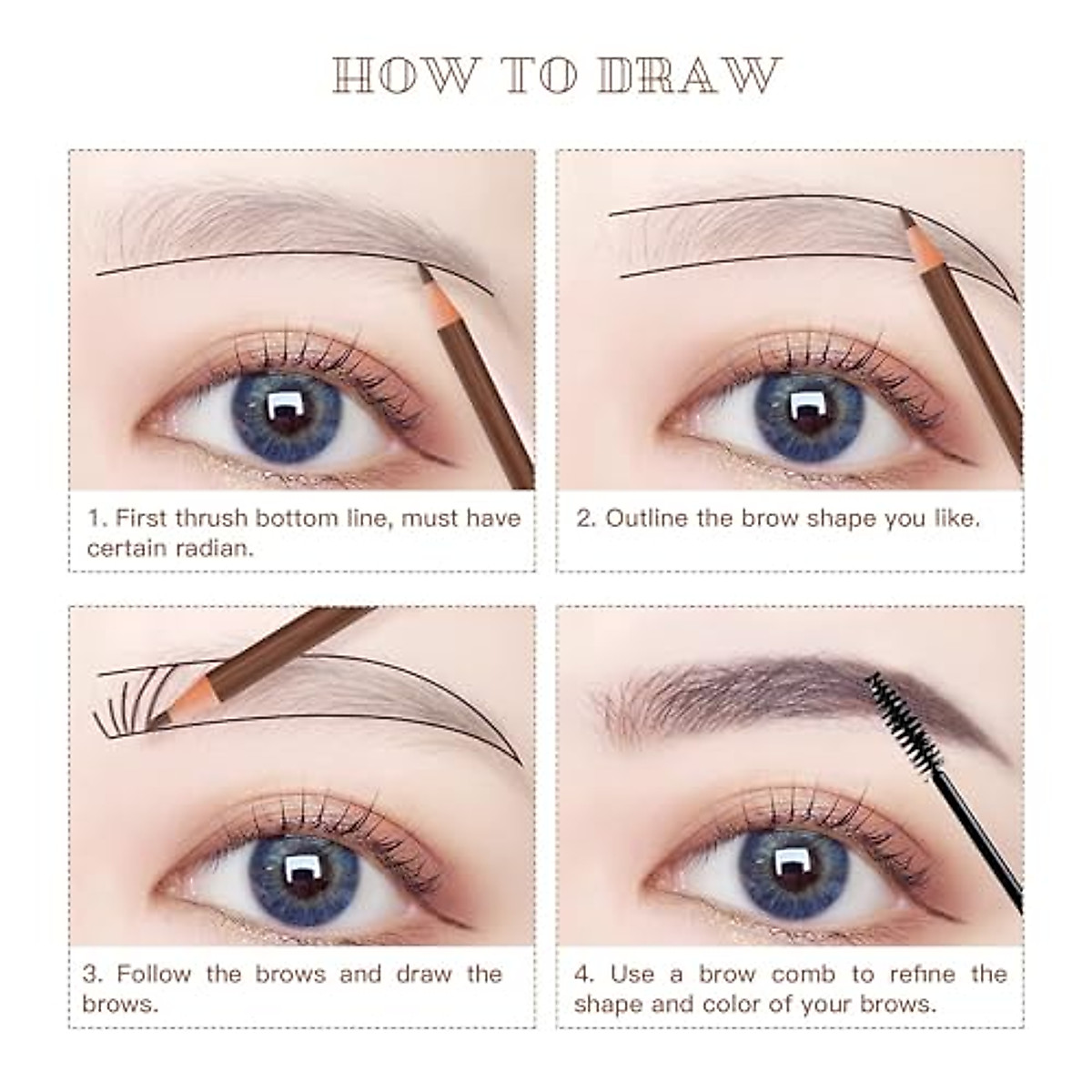 HOW TO DRAW

1. First thrush bottom line, must have certain radian.

2. Outline the brow shape you like.

3. Follow the brows and draw the brows.

4. Use a brow comb to refine the shape and color of your brows.