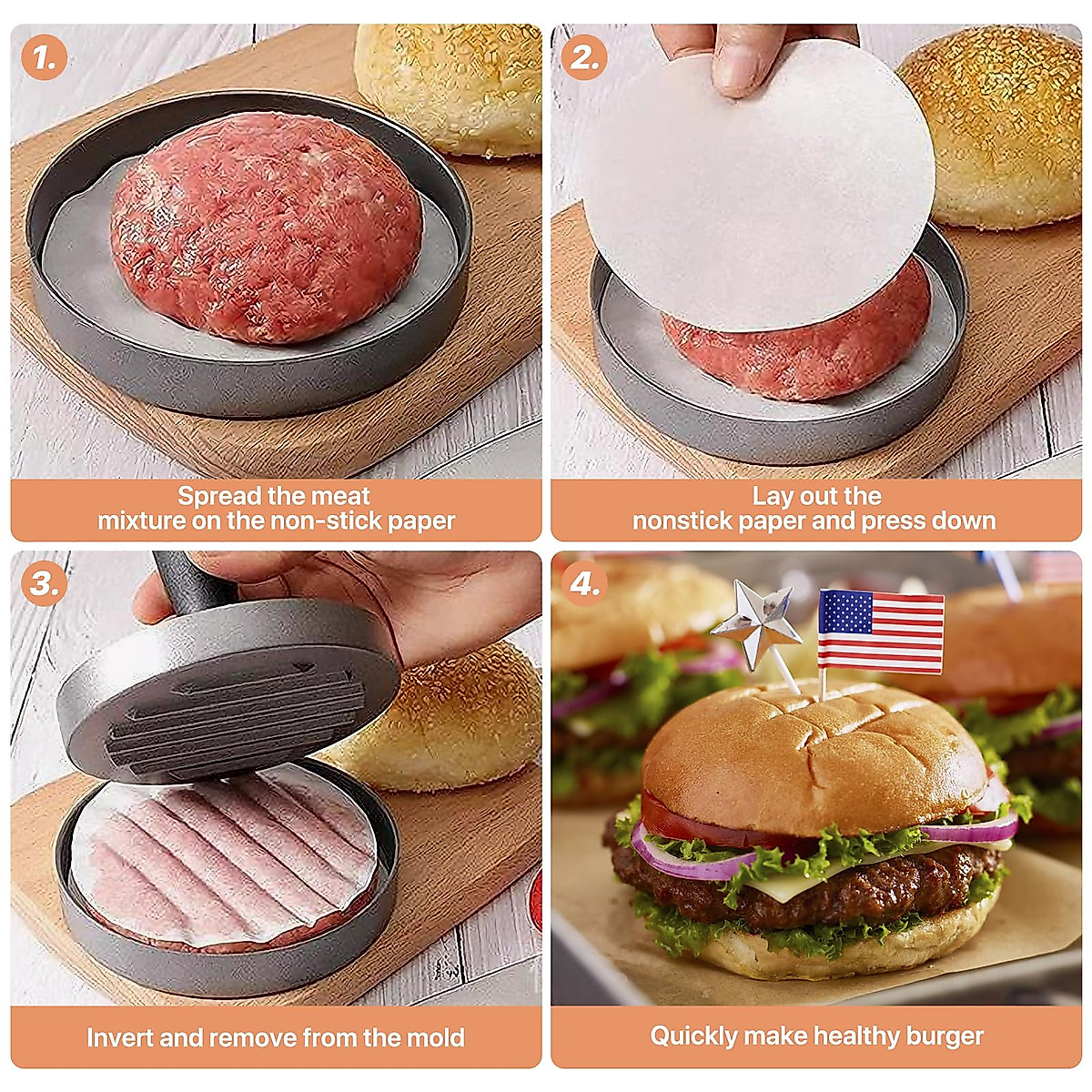 1.

Spread the meat mixture on the non-stick paper

2.

Lay out the nonstick paper and press down

3.

Invert and remove from the mold

4.

Quickly make healthy burger