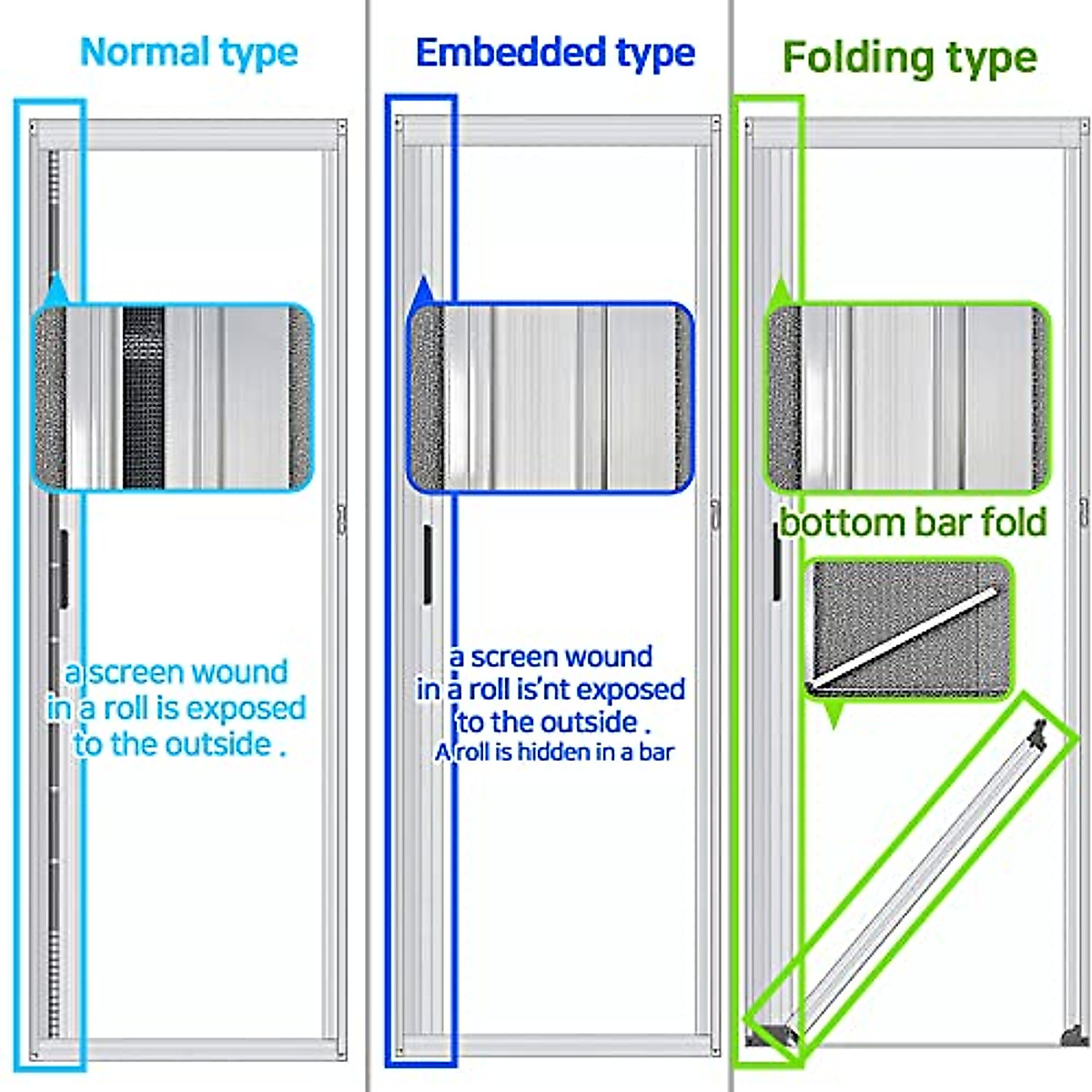 Normal type

a screen wound in a roll is exposed to the outside .

Embedded type

a screen wound in a roll is'nt exposed to the outside .
A roll is hidden in a bar

Folding type

bottom bar fold