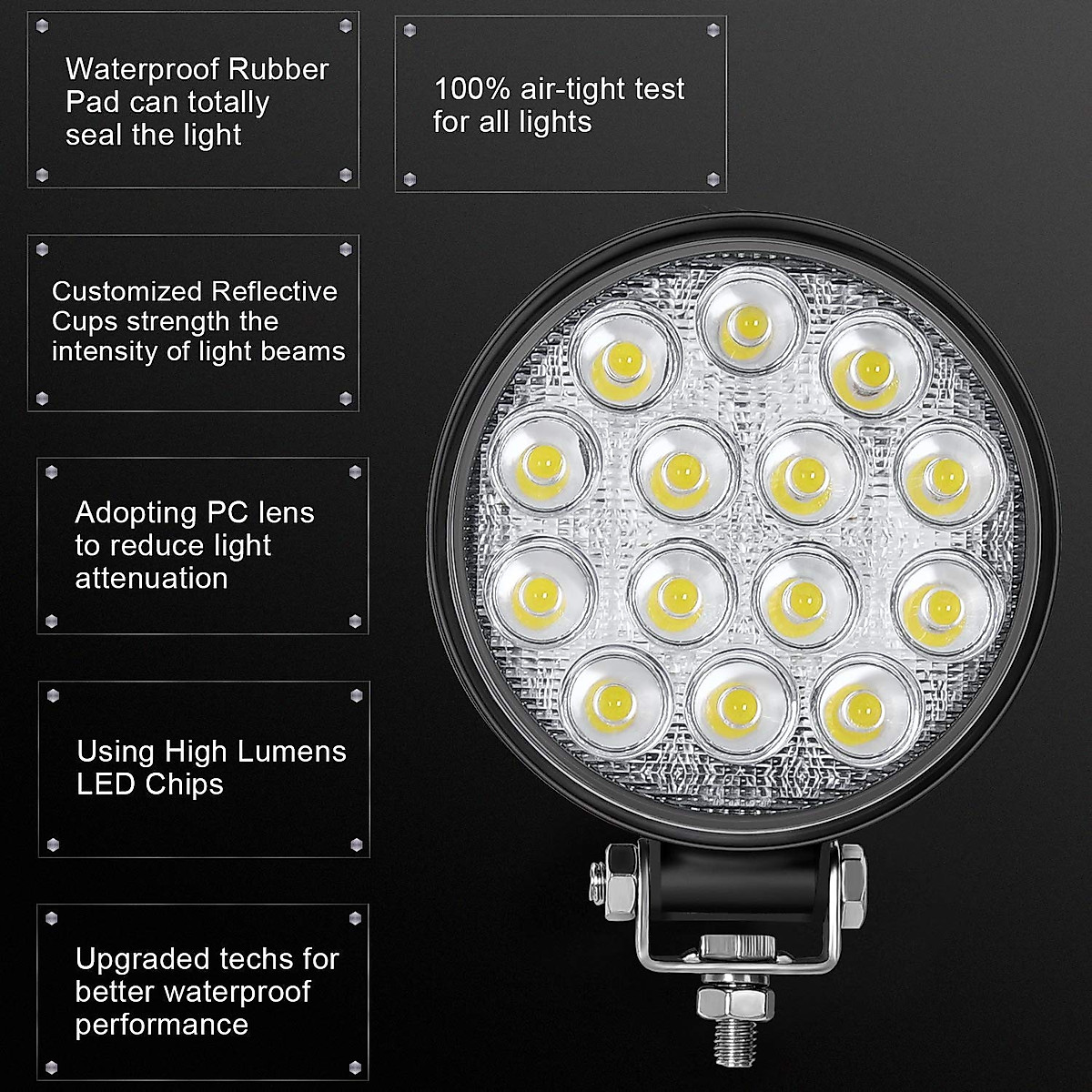 Waterproof Rubber Pad can totally seal the light

100% air-tight test for all lights

Customized Reflective Cups strength the intensity of light beams

Adopting PC lens to reduce light attenuation

Using High Lumens LED Chips

Upgraded techs for better waterproof performance