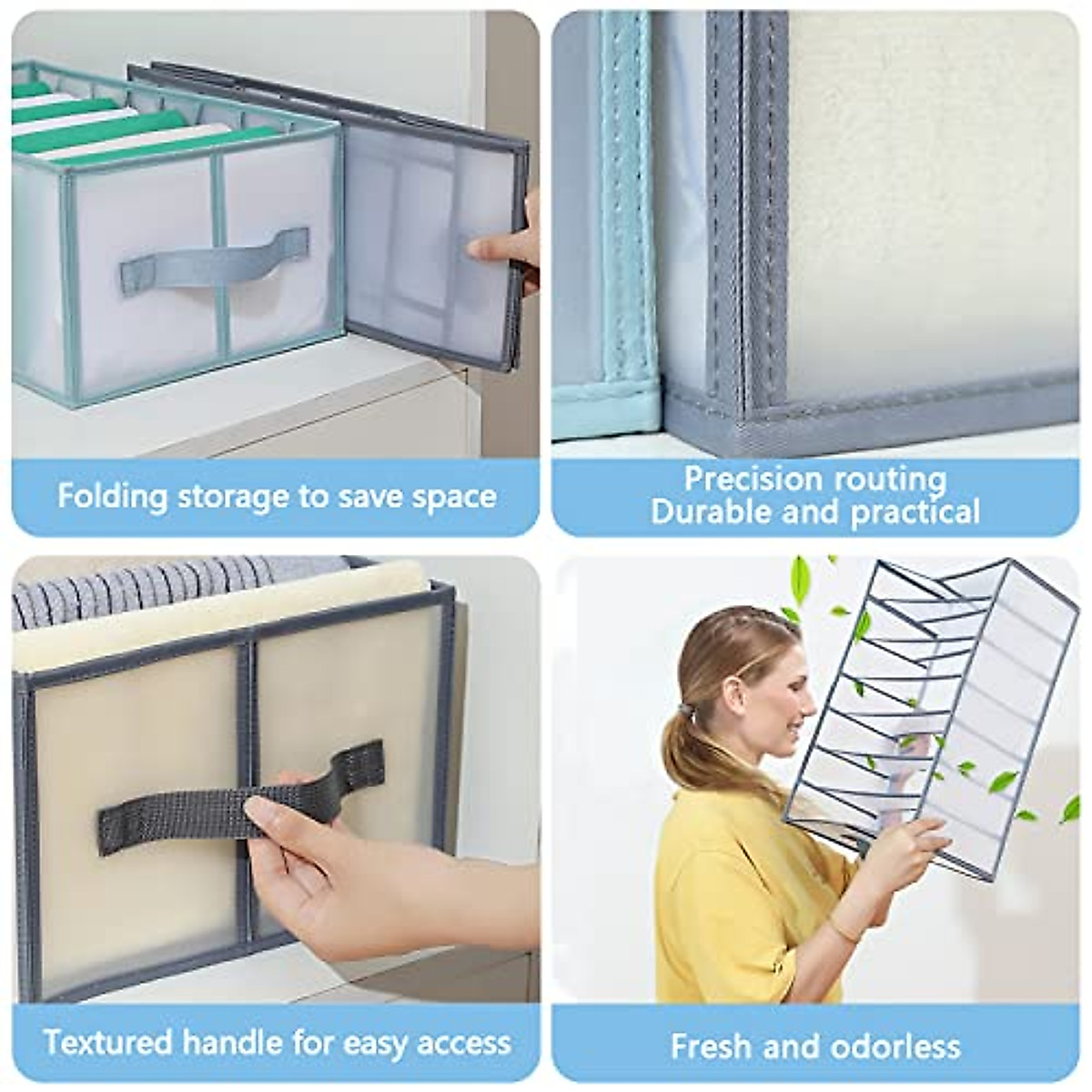 Folding storage to save space

Precision routing
Durable and practical

Textured handle for easy access

Fresh and odorless