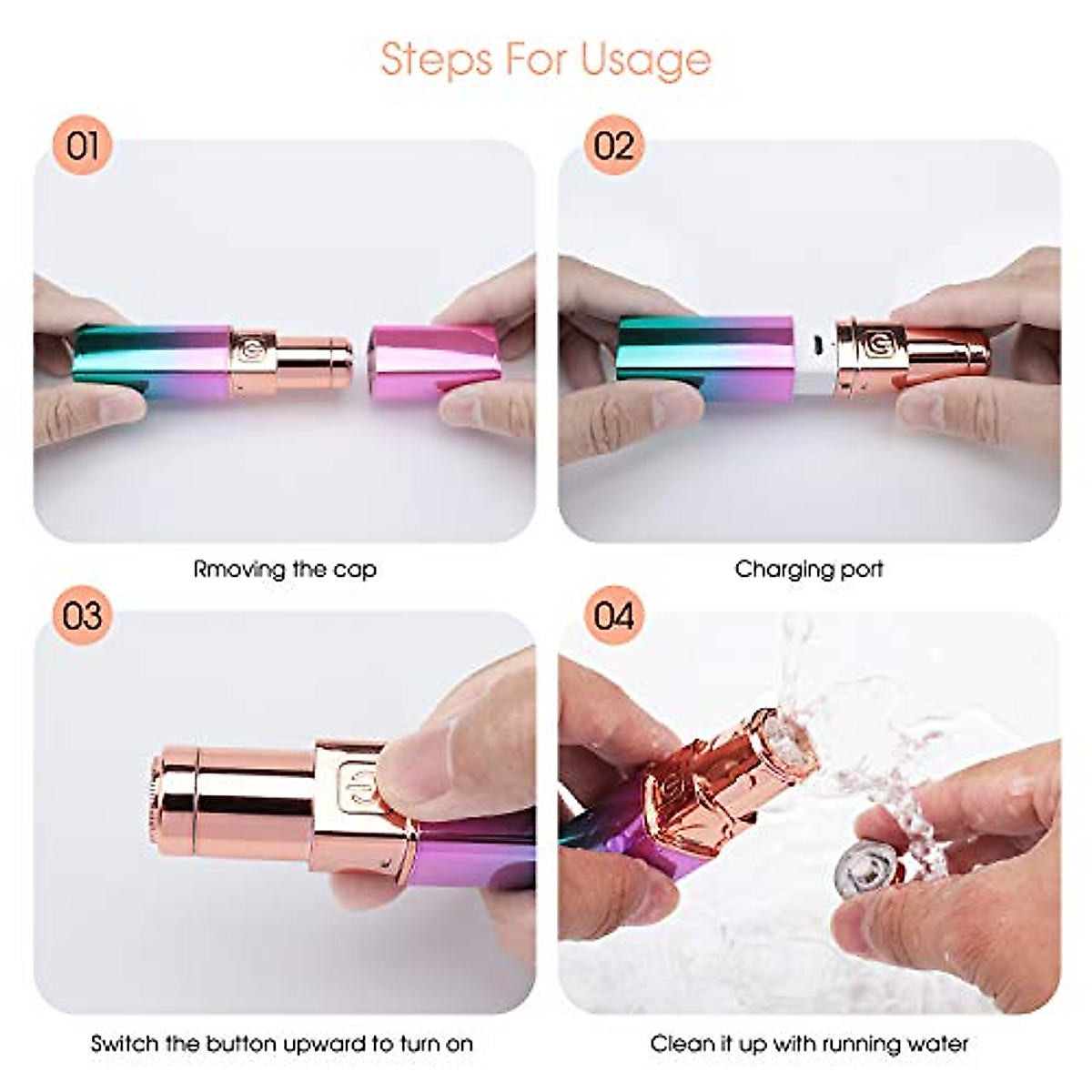 Steps For Usage

01

Rmoving the cap

02

Charging port

03

Switch the button upward to turn on

04

Clean it up with running water