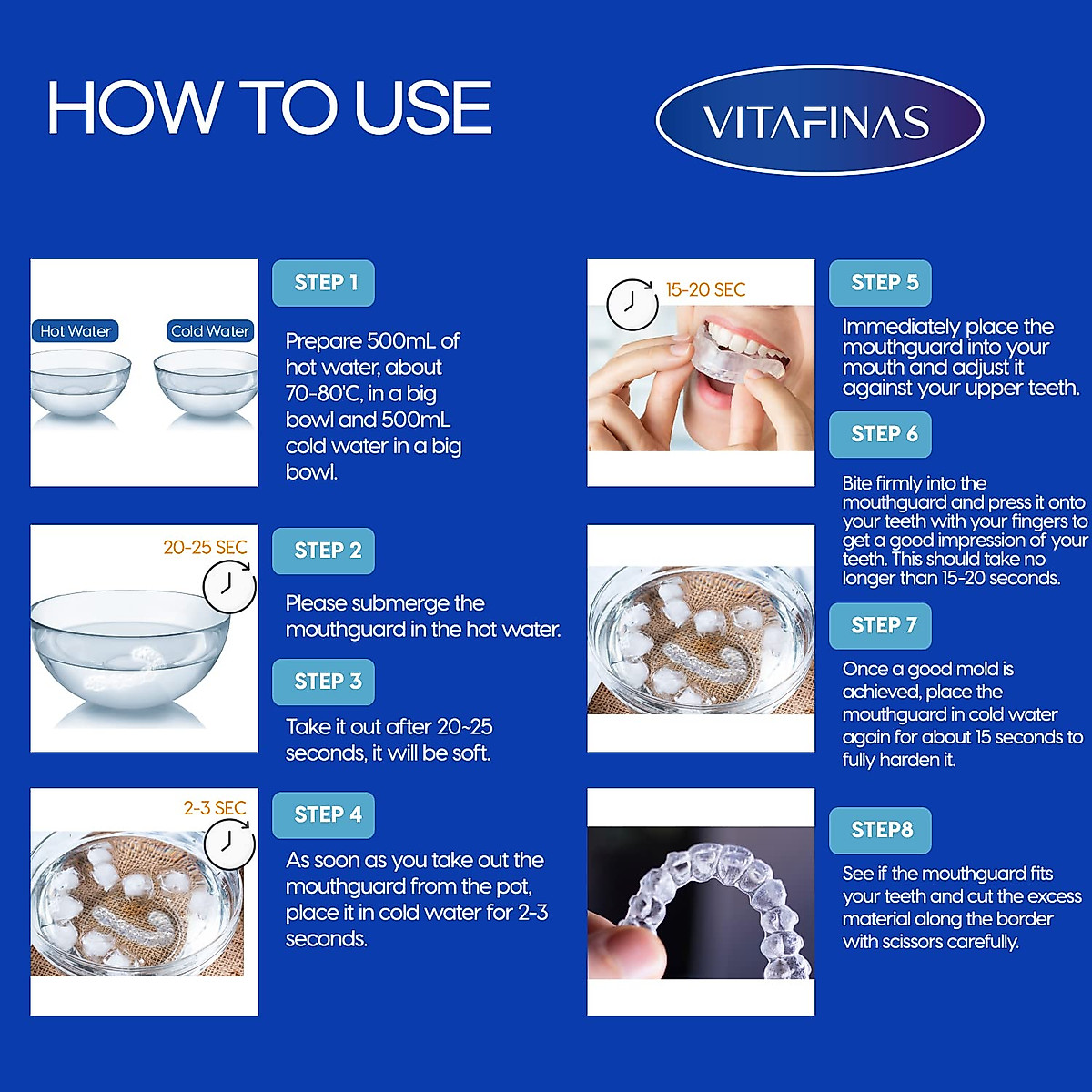 HOW TO USE

VITAFINAS

Hot Water

Cold Water

STEP 1

Prepare 500mL of hot water, about 70-80℃, in a big bowl and 500mL cold water in a big bowl.

20-25 SEC

STEP 2

Please submerge the mouthguard in the hot water.

STEP 3

Take it out after 20~25 seconds, it will be soft.

2-3 SEC

STEP 4

As soon as you take out the mouthguard from the pot, place it in cold water for 2-3 seconds.

15-20 SEC

STEP 5

Immediately place the mouthguard into your mouth and adjust it against your upper teeth.

STEP 6

Bite firmly into the mouthguard and press it onto your teeth with your fingers to get a good impression of your teeth. This should take no longer than 15-20 seconds.

STEP 7

Once a good mold is achieved, place the mouthguard in cold water again for about 15 seconds to fully harden it.

STEP8

See if the mouthguard fits your teeth and cut the excess material along the border with scissors carefully.