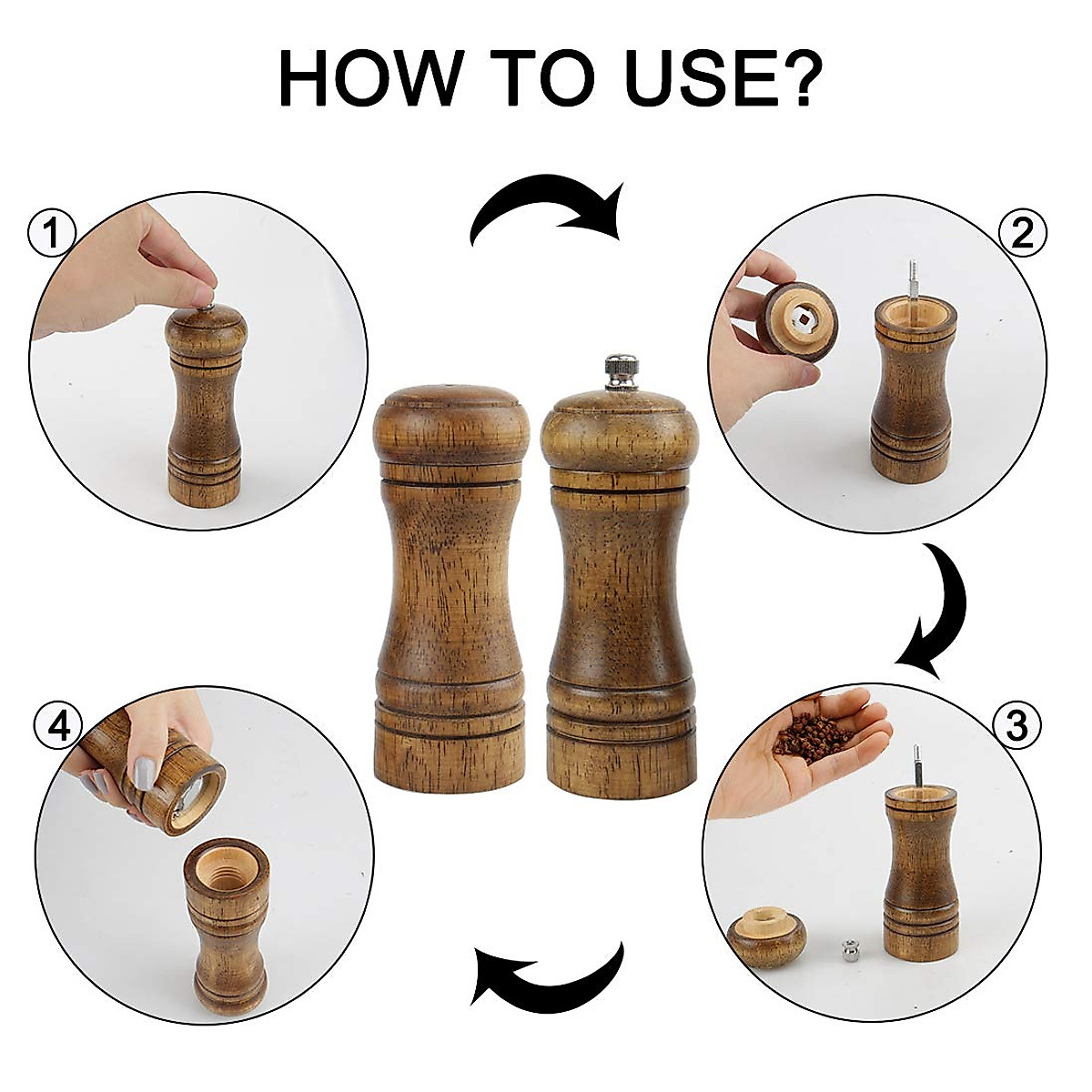 HOW TO USE?

1

2

3

4