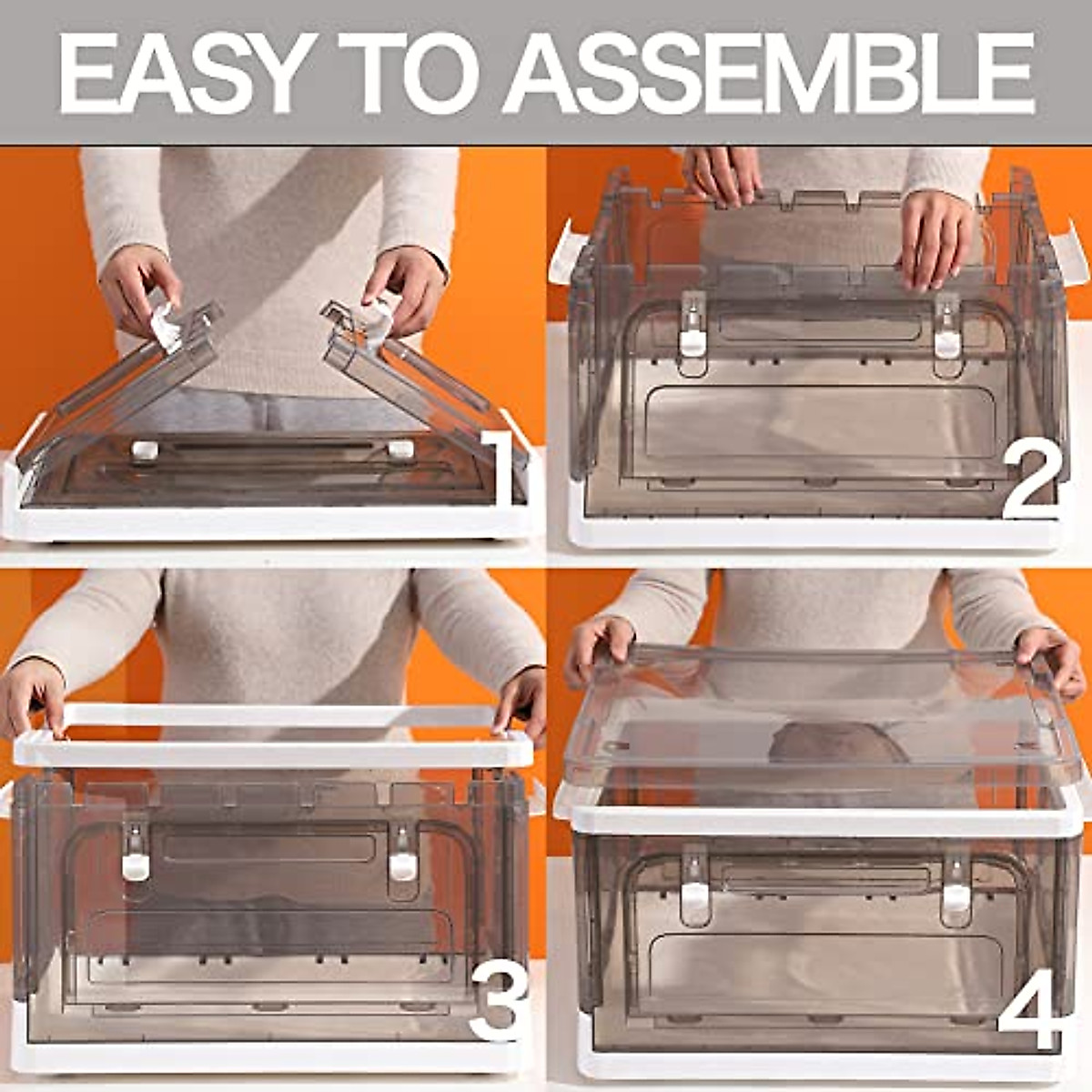 EASY TO ASSEMBLE

1

2

3

4