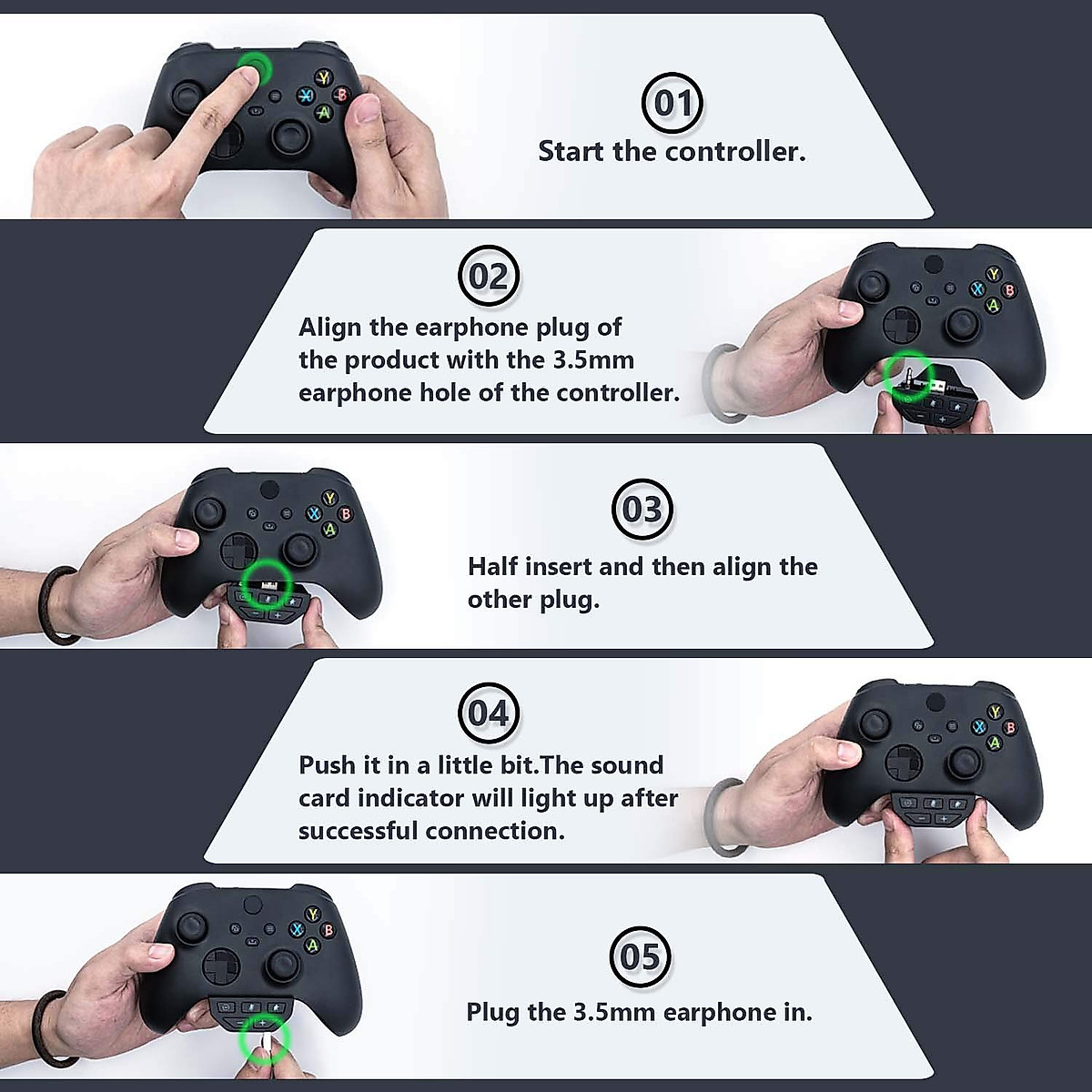 01
Start the controller.

02
Align the earphone plug of the product with the 3.5mm earphone hole of the controller.

03
Half insert and then align the other plug.

04
Push it in a little bit.The sound card indicator will light up after successful connection.

05
Plug the 3.5mm earphone in.