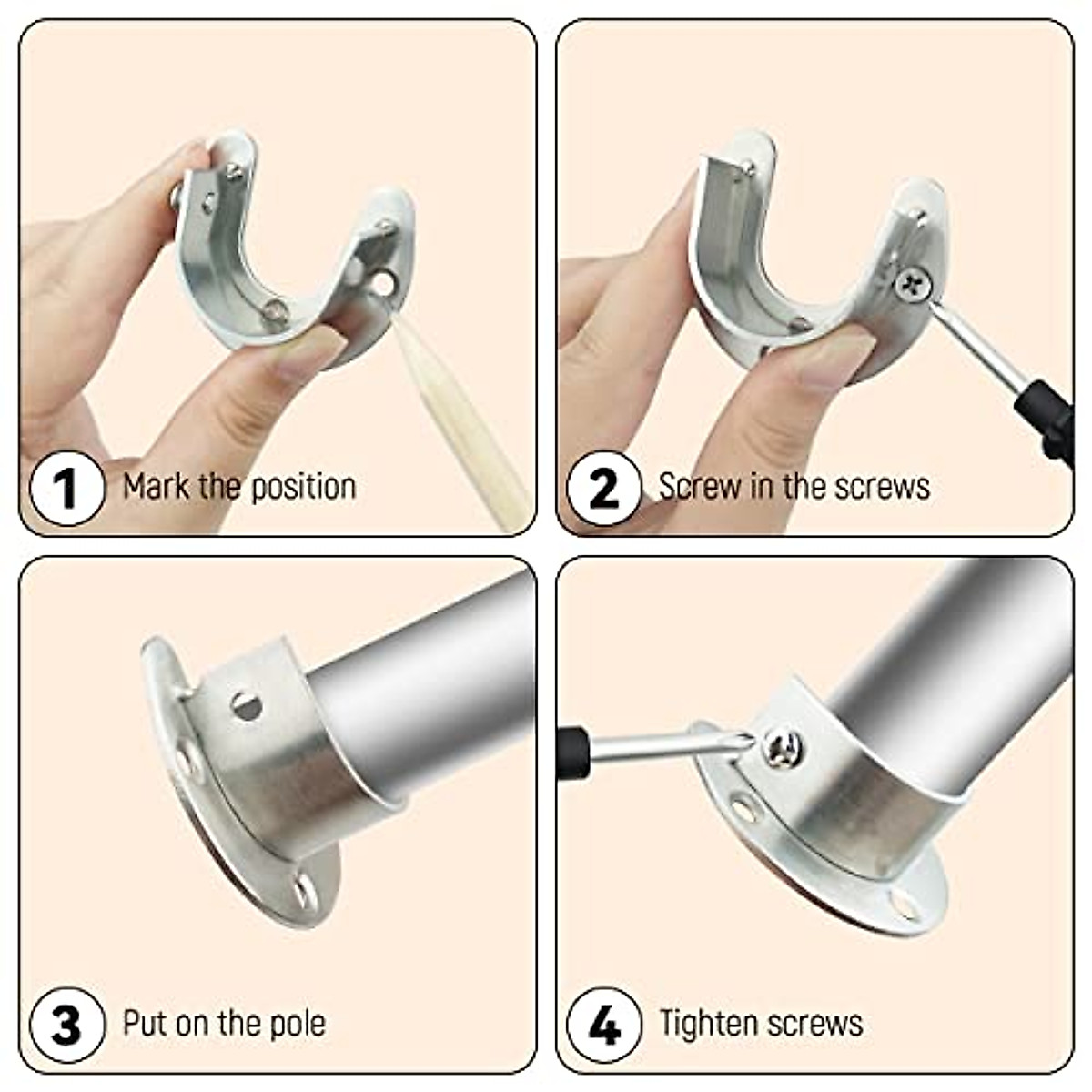 1 Mark the position

2 Screw in the screws

3 Put on the pole

4 Tighten screws