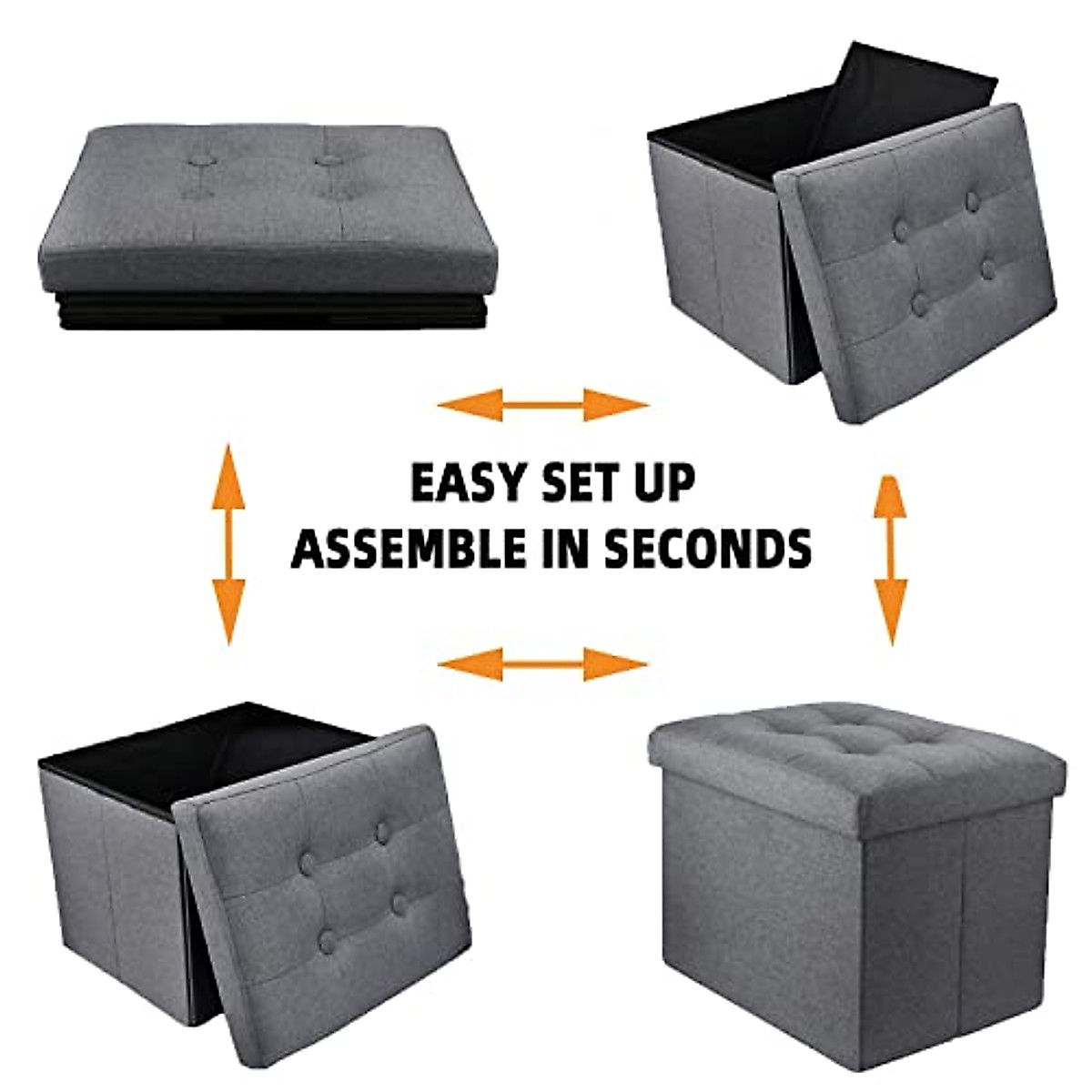 EASY SET UP
ASSEMBLE IN SECONDS