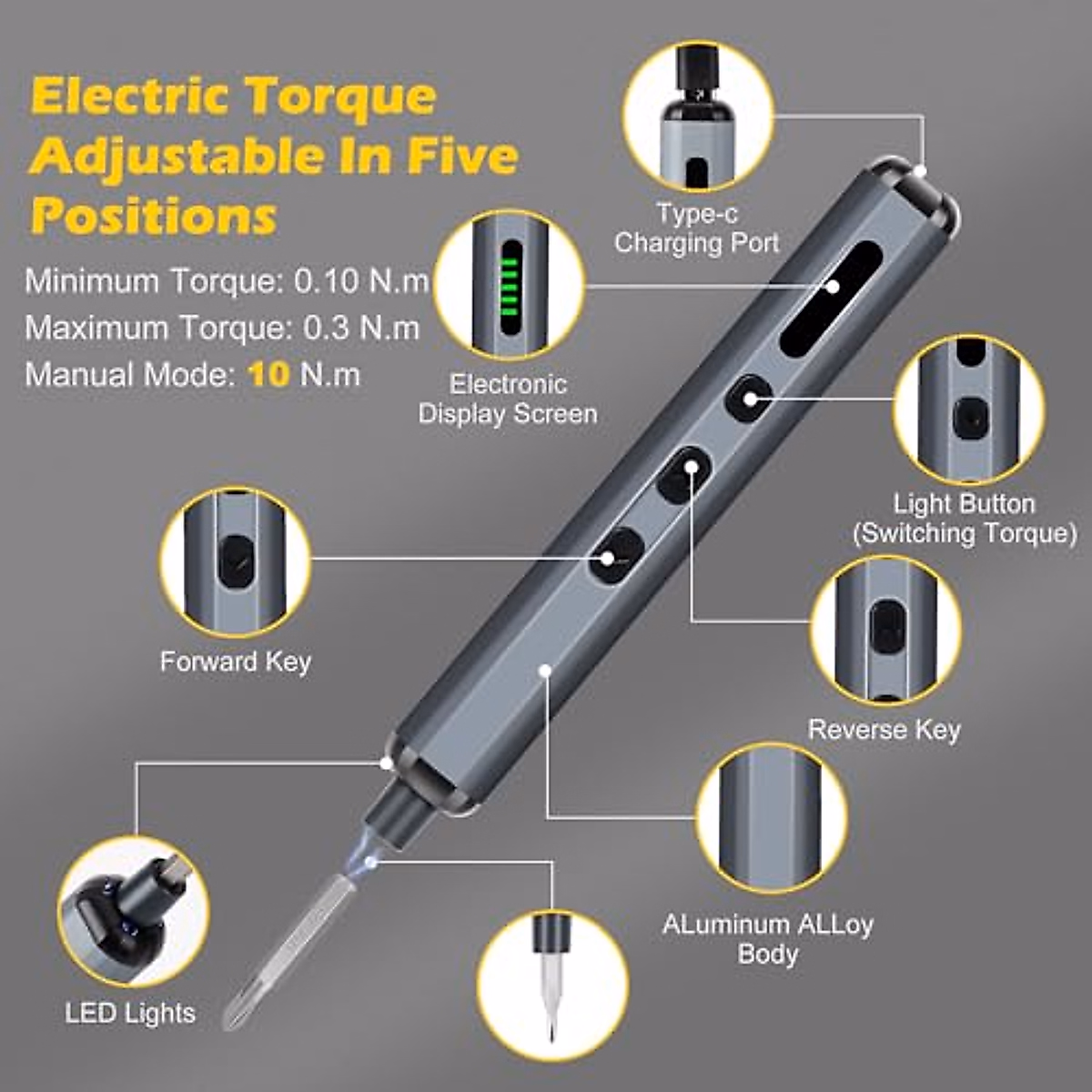 Electric Torque Adjustable In Five Positions

Minimum Torque: 0.10 N.m
Maximum Torque: 0.3 N.m
Manual Mode: 10 N.m

Type-c Charging Port

Electronic Display Screen

Light Button (Switching Torque)

Forward Key

Reverse Key

ALuminum ALLoy Body

LED Lights