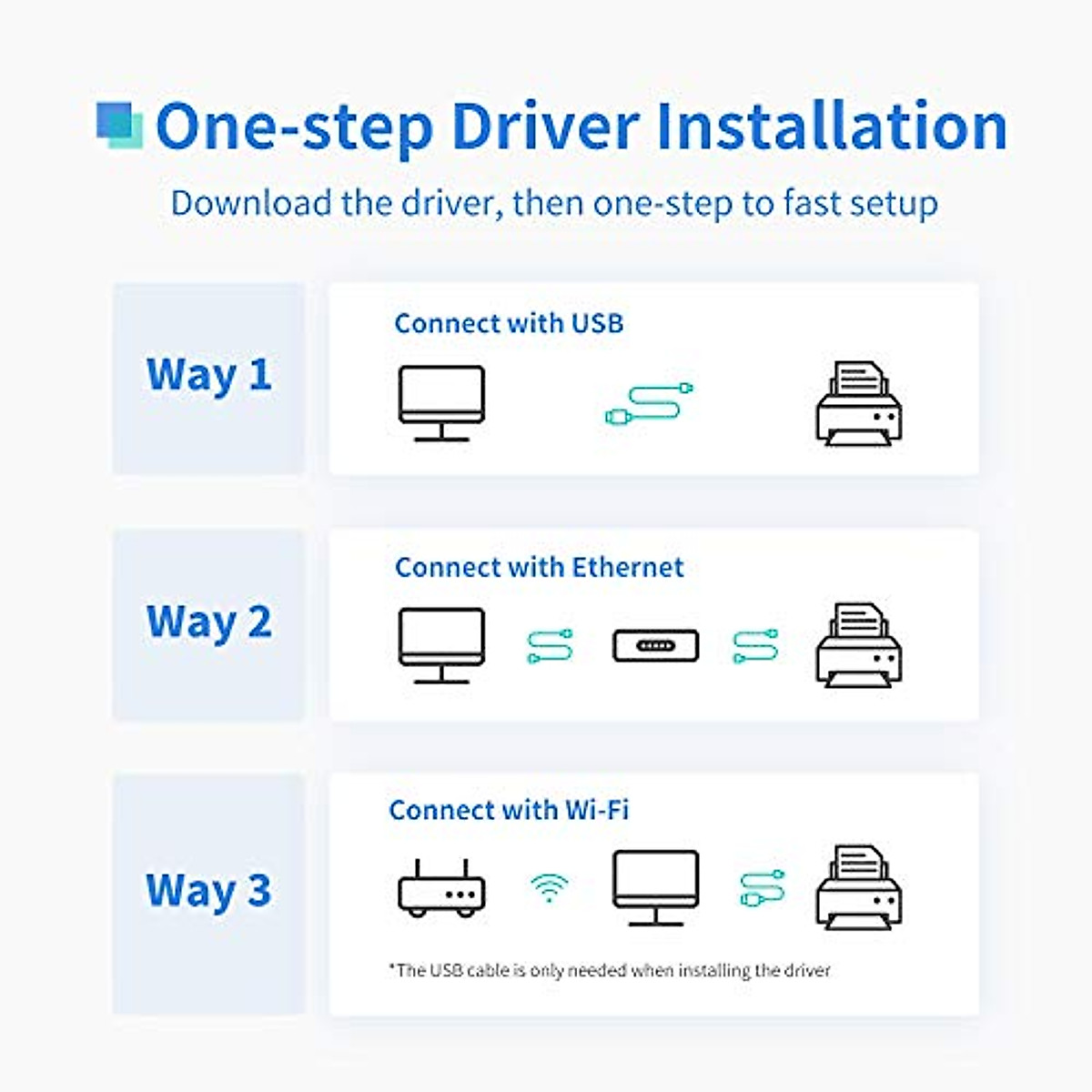 One-step Driver Installation

Download the driver, then one-step to fast setup

Way 1

Connect with USB

Way 2

Connect with Ethernet

Way 3

Connect with Wi-Fi

*The USB cable is only needed when installing the driver