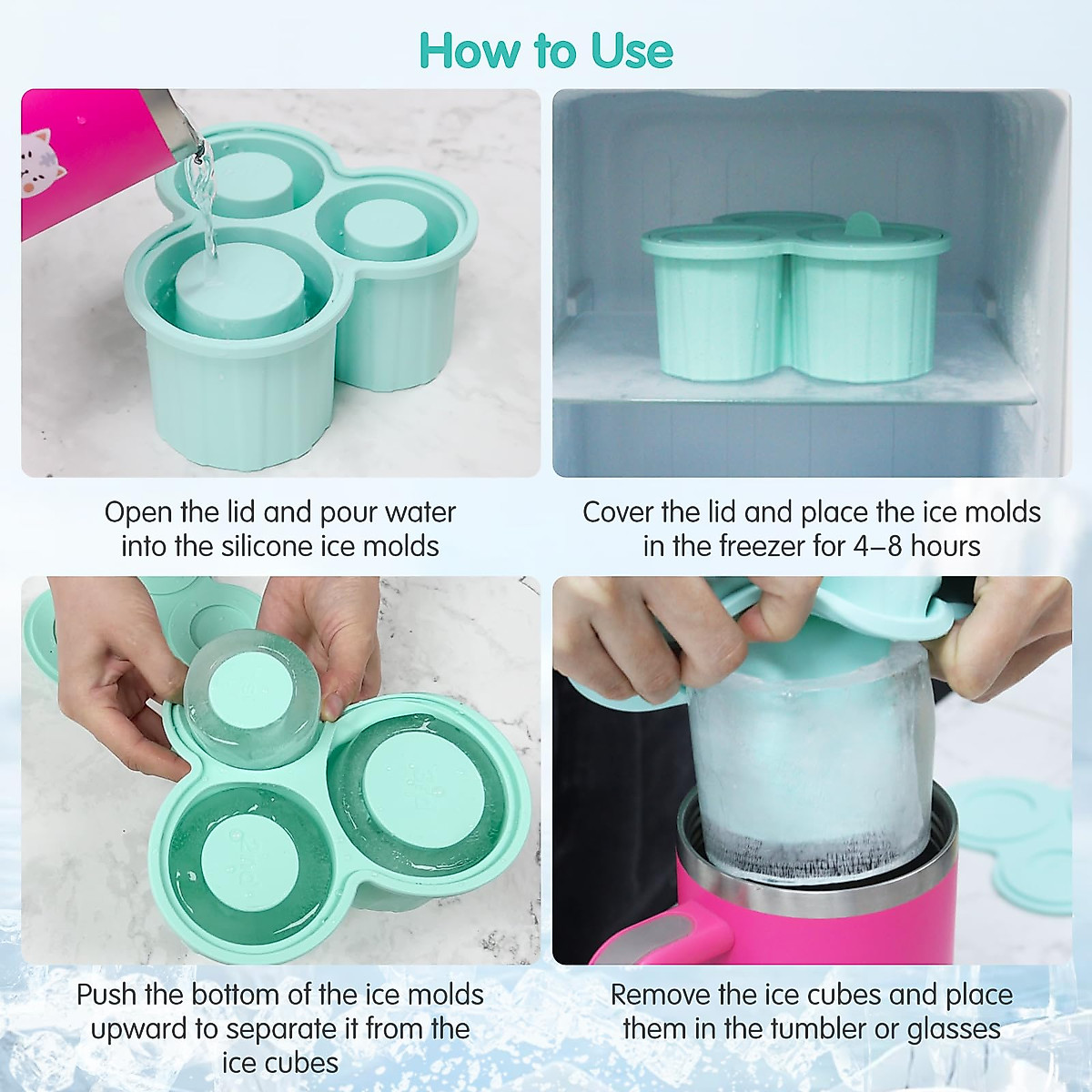 How to Use

Open the lid and pour water into the silicone ice molds

Cover the lid and place the ice molds in the freezer for 4–8 hours

Push the bottom of the ice molds upward to separate it from the ice cubes

Remove the ice cubes and place them in the tumbler or glasses