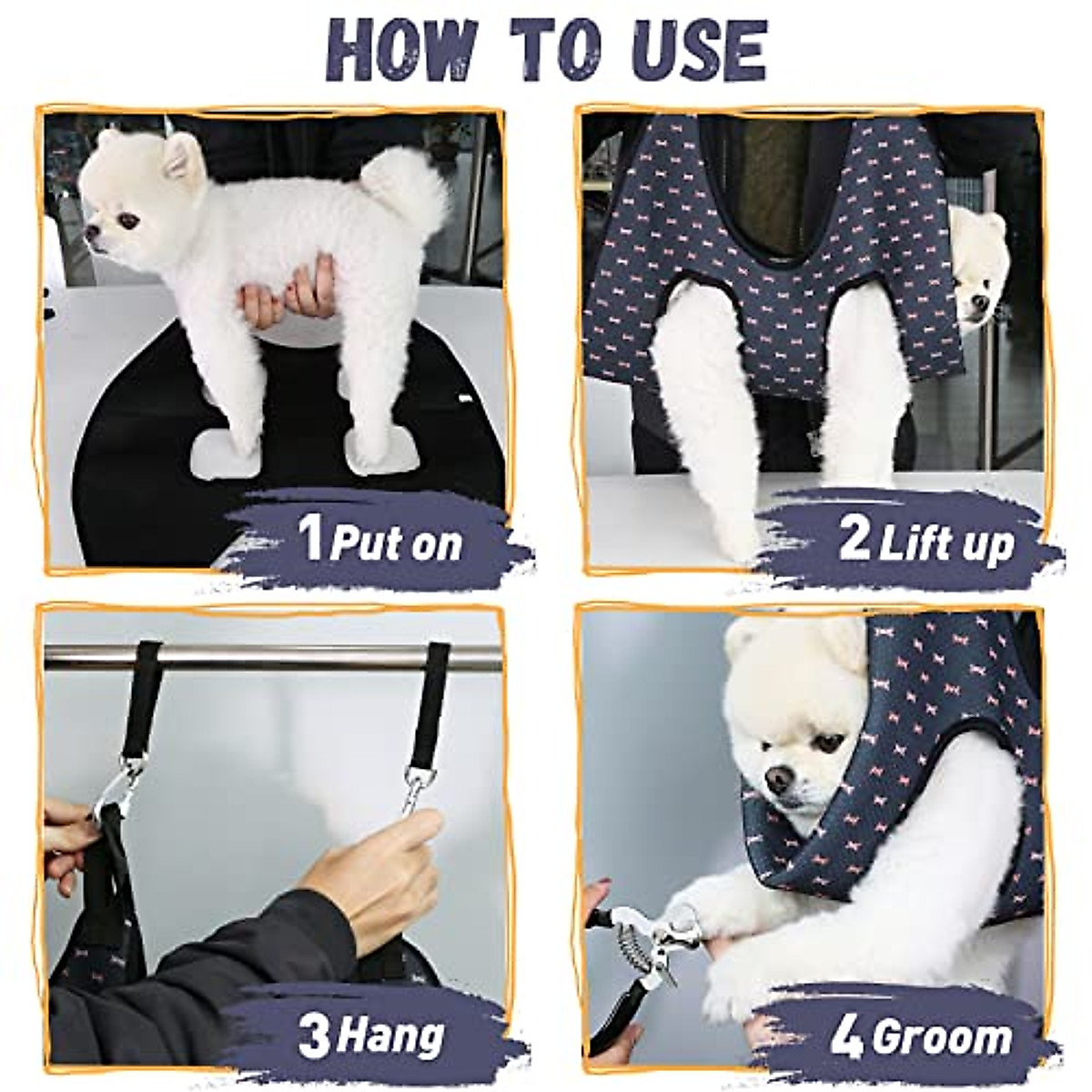 HOW TO USE

1 Put on

2 Lift up

3 Hang

4 Groom