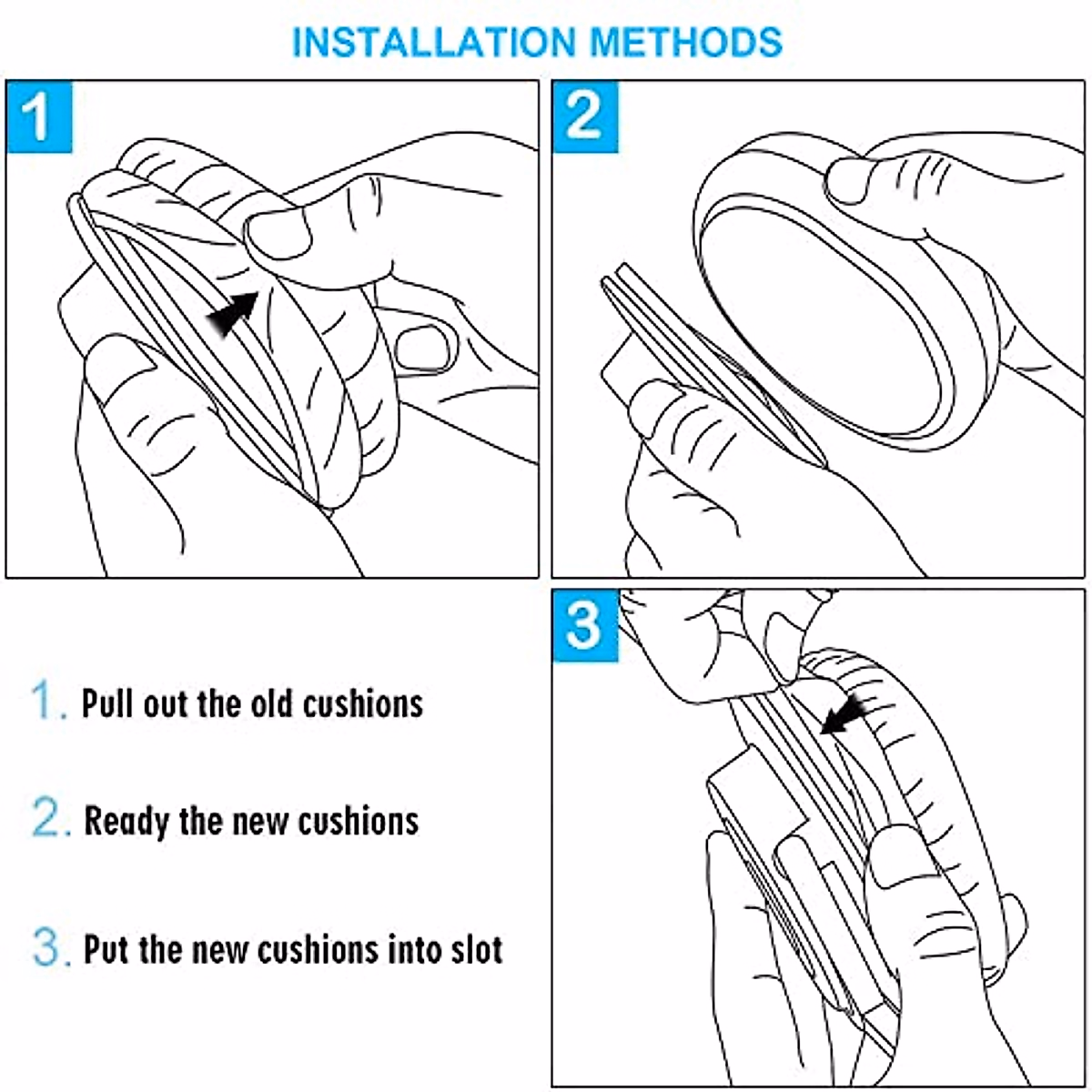 INSTALLATION METHODS

1

2

3

1. Pull out the old cushions

2. Ready the new cushions

3. Put the new cushions into slot