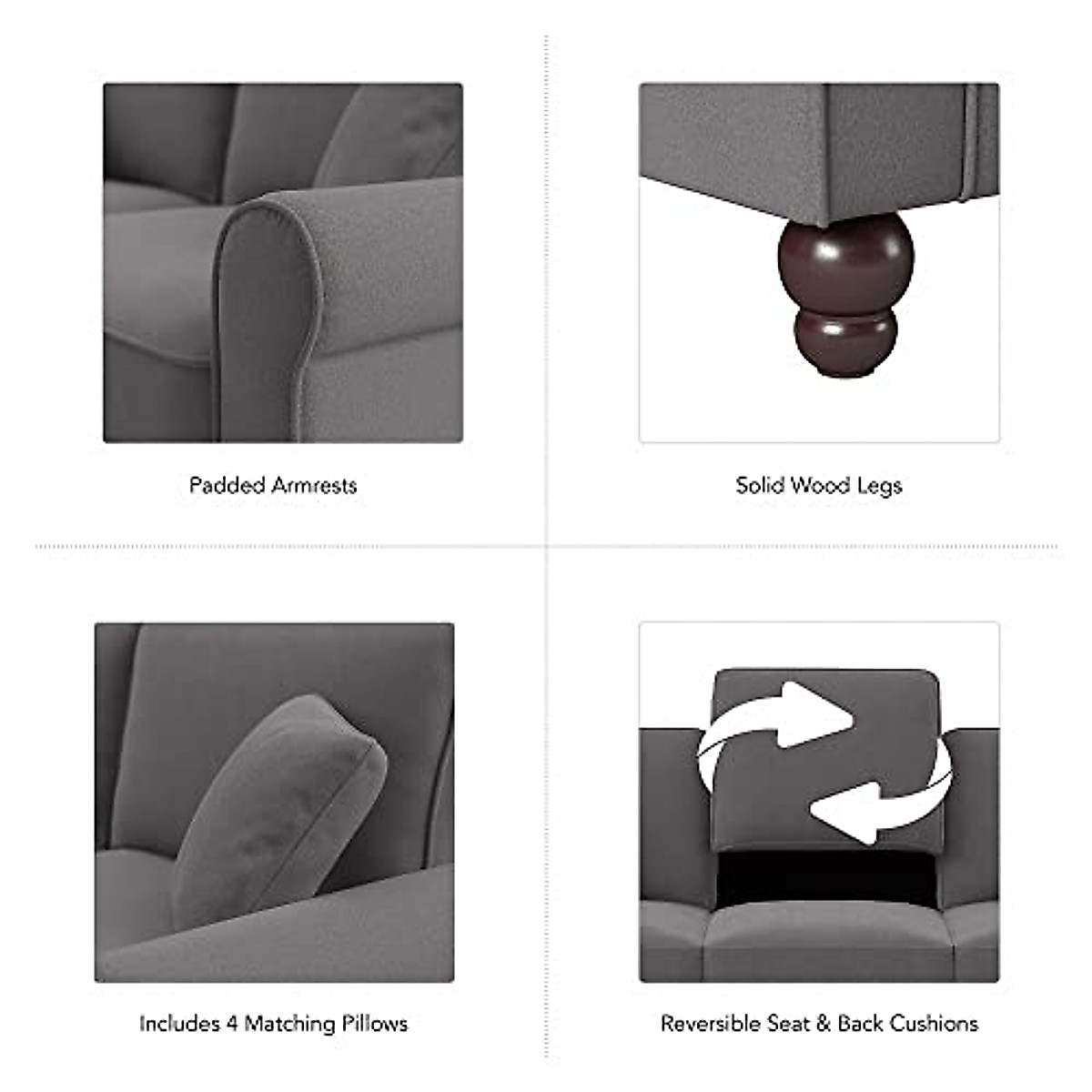 Padded Armrests

Solid Wood Legs

Includes 4 Matching Pillows

Reversible Seat & Back Cushions