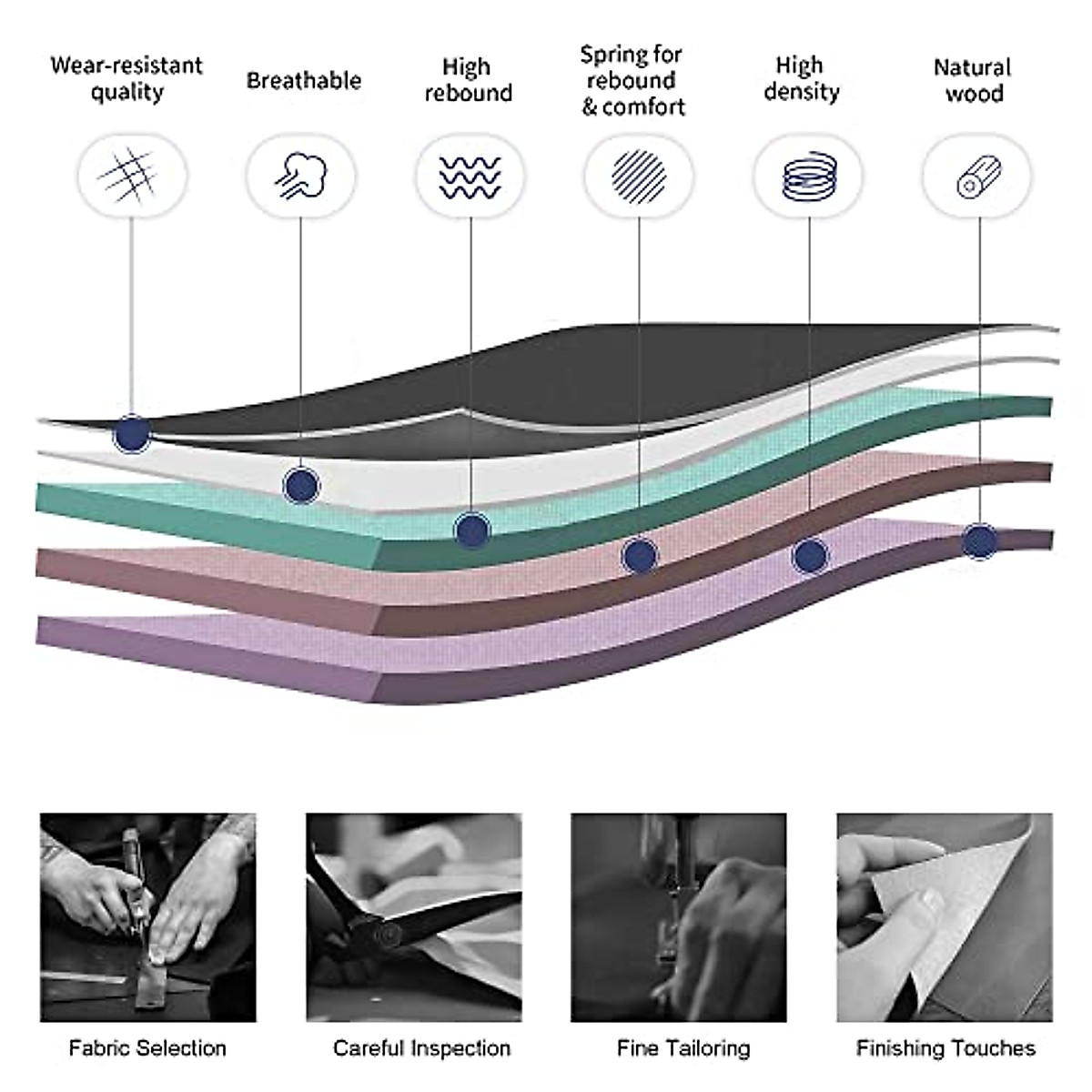 Wear-resistant quality

Breathable

High rebound

Spring for rebound & comfort

High density

Natural wood

Fabric Selection

Careful Inspection

Fine Tailoring

Finishing Touches